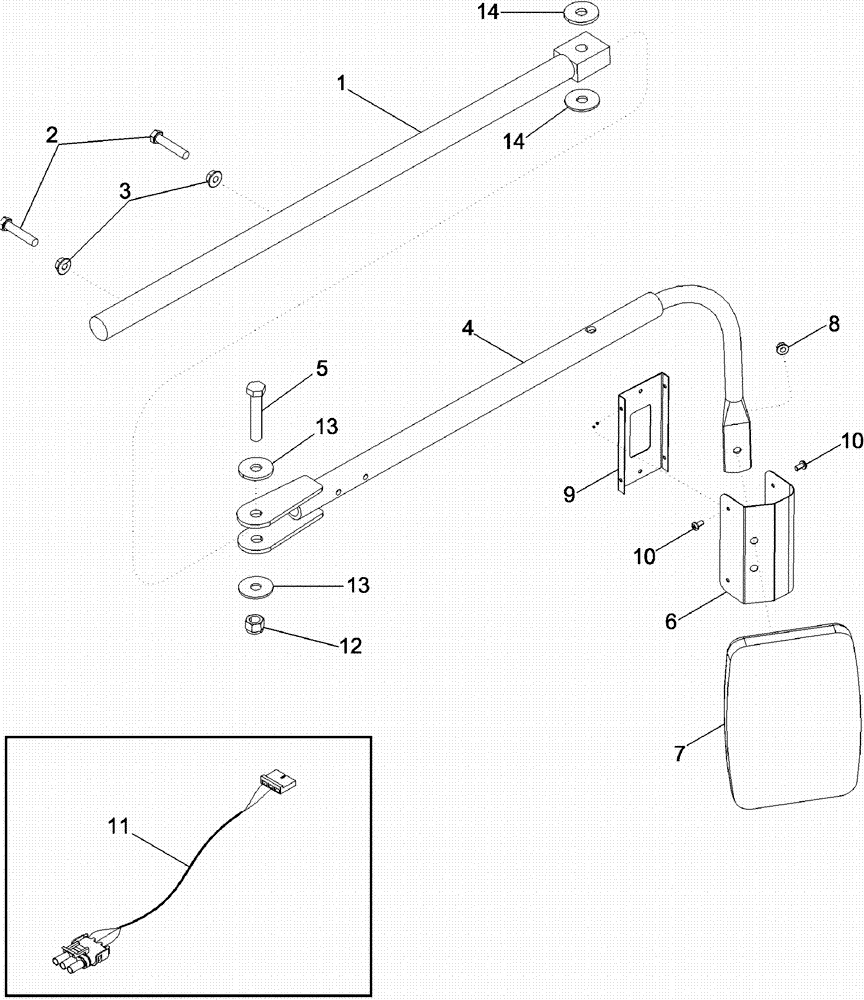 14
1
14
2
3
4
8
5
13
10
9
10
6
13
12
7
11