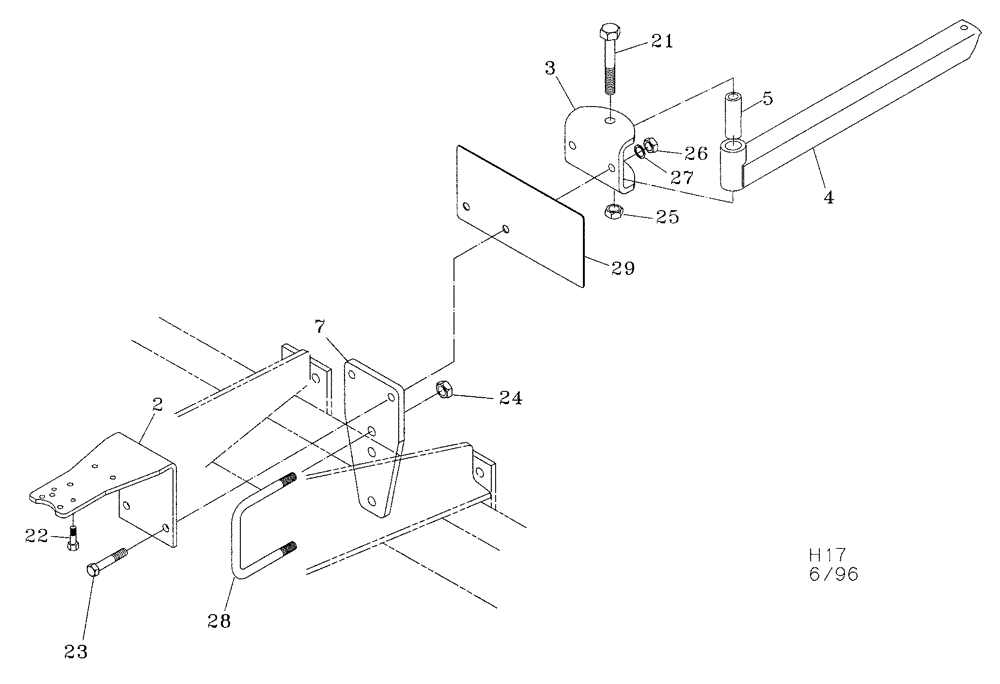 21
3
5
26
27
4
25
29
7
24
2
22
23
28
H17
6/96