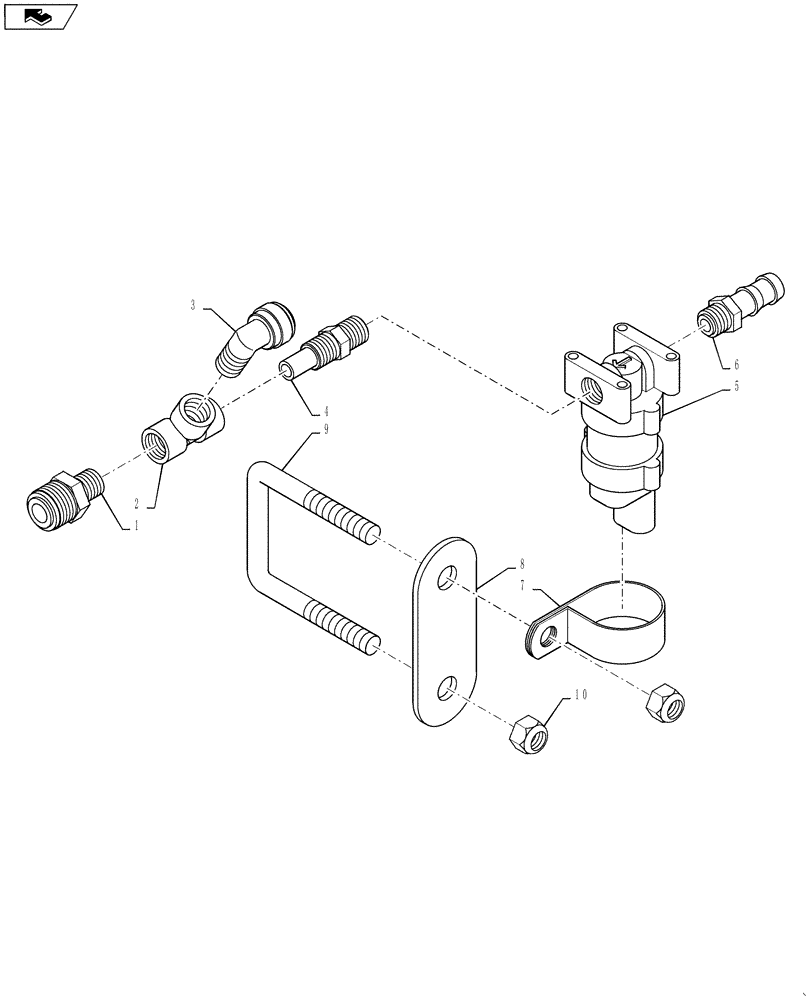 3
4
9
2
1
6
5
8
7
10