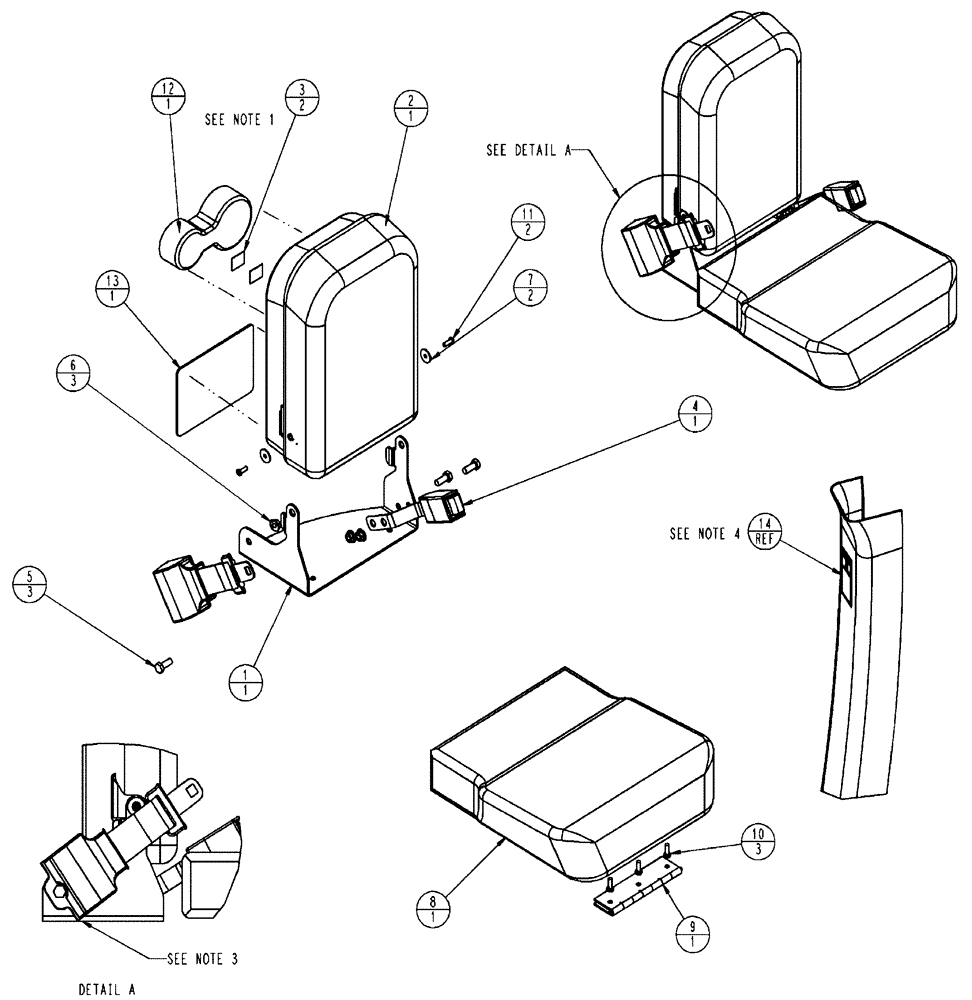 $\frac{12}{1}$

SEE NOTE 1

$\frac{3}{2}$

$\frac{2}{1}$

SEE DETAIL A

$\frac{11}{2}$

$\frac{7}{2}$

$\frac{13}{1}$

$\frac{6}{3}$

$\frac{4}{1}$

SEE NOTE 4 $\frac{14}{REF}$

$\frac{5}{3}$

$\frac{1}{1}$

$\frac{10}{3}$

$\frac{8}{1}$

$\frac{9}{1}$

SEE NOTE 3

DETAIL A