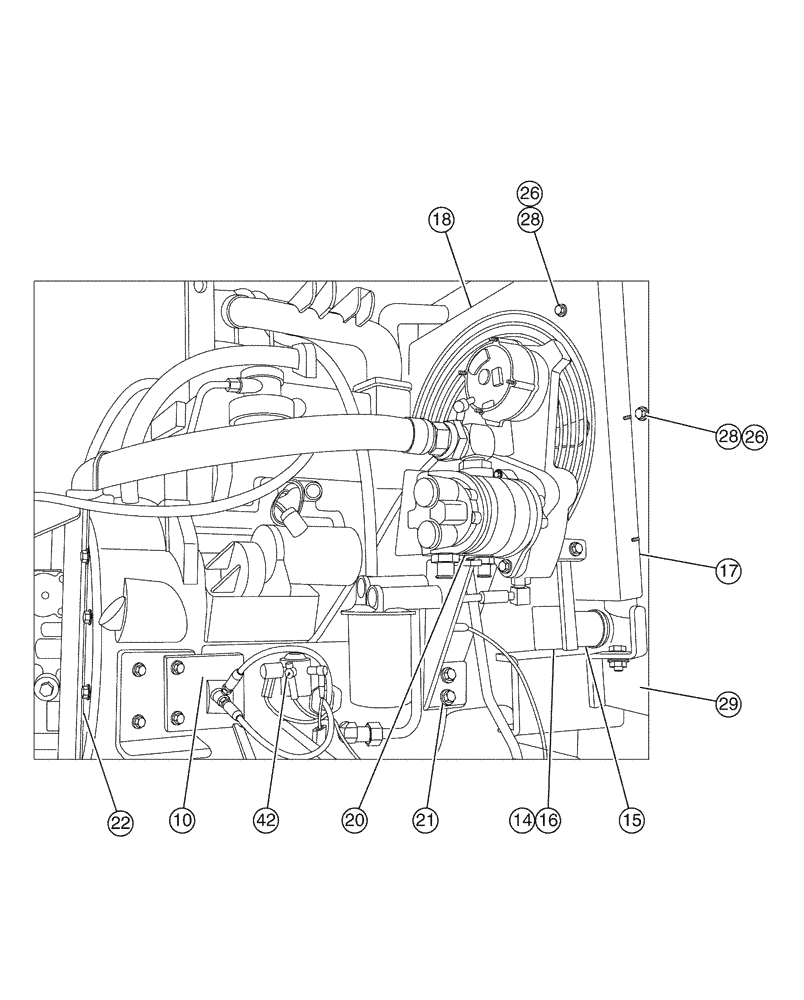 26
28
18
28 26
17
29
22
10
42
20
21
14 16
15