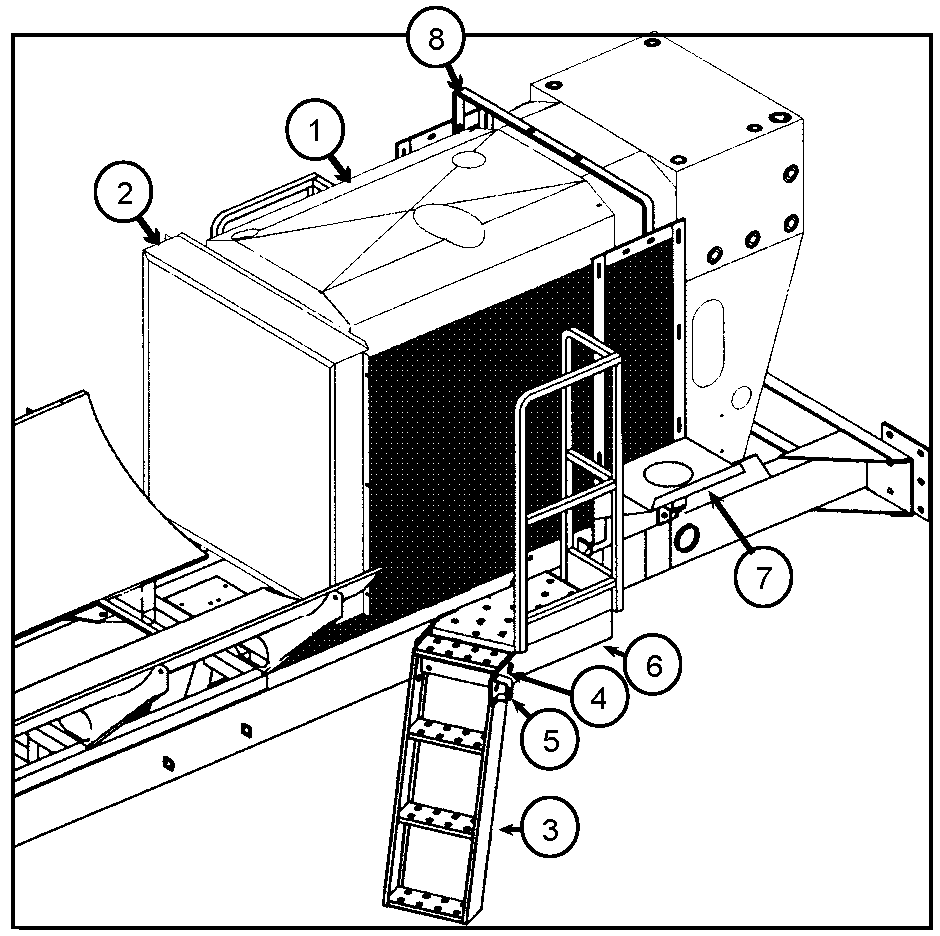 8
1
2
7
6
4
5
3