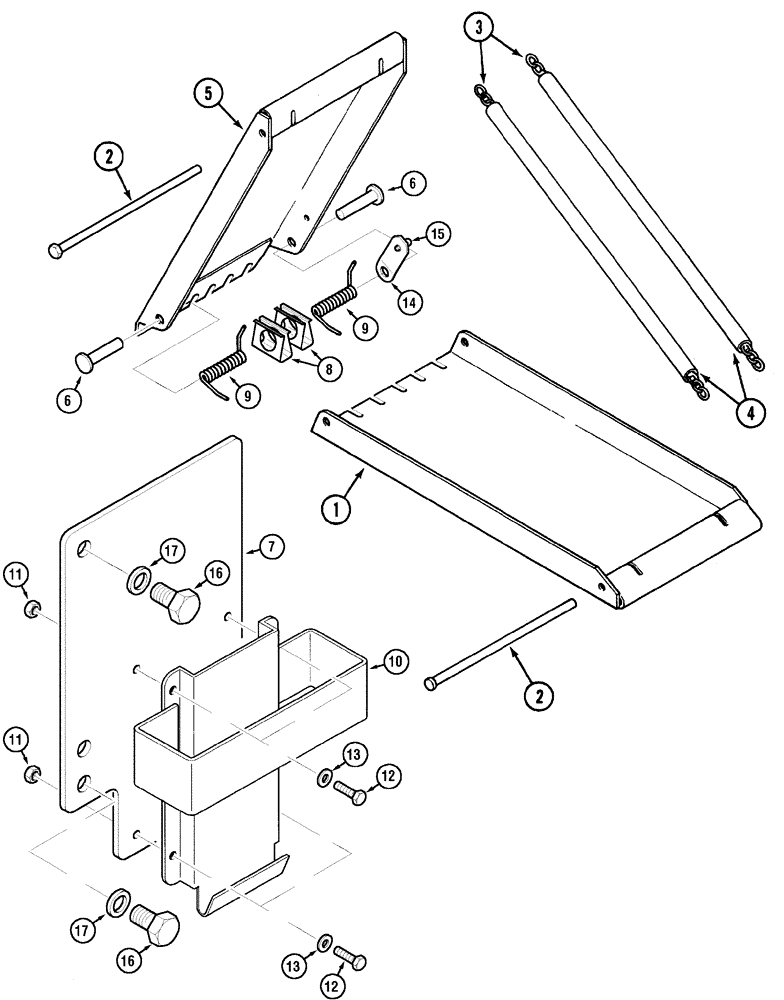 3
5
2
6
15
14
9
8
6
9
4
1
7
17
16
11
10
2
11
13
12
17
16
13
12