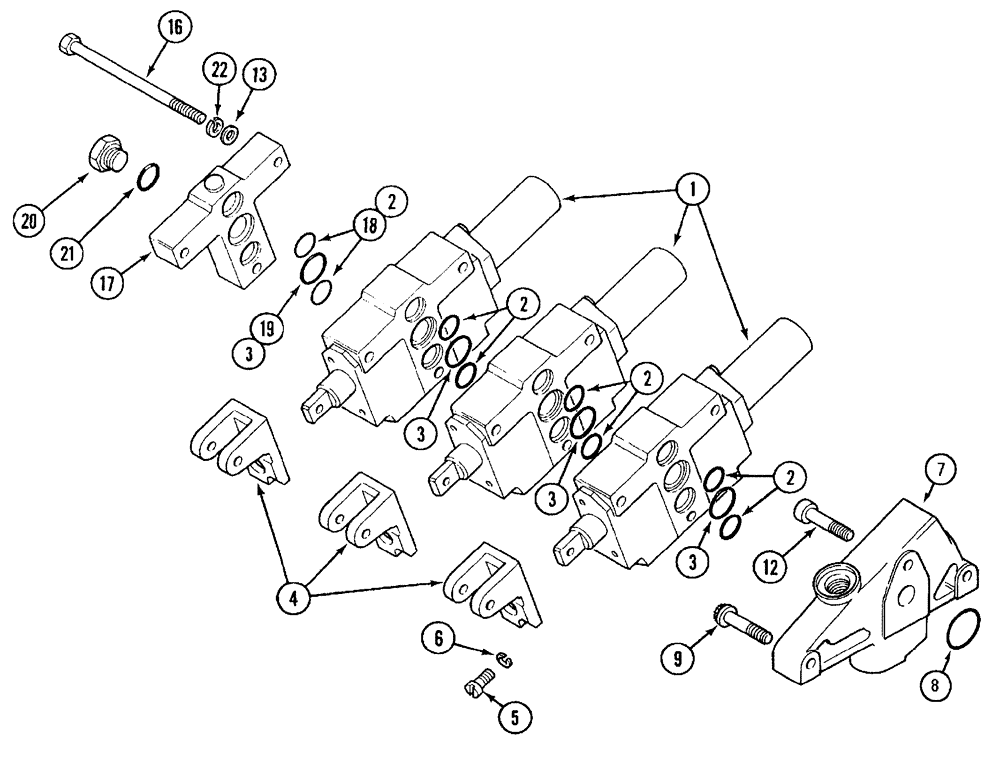 16
22
13
20
21
17
2
18
19
3
1
2
3
2
3
2
3
4
6
5
7
12
9
8