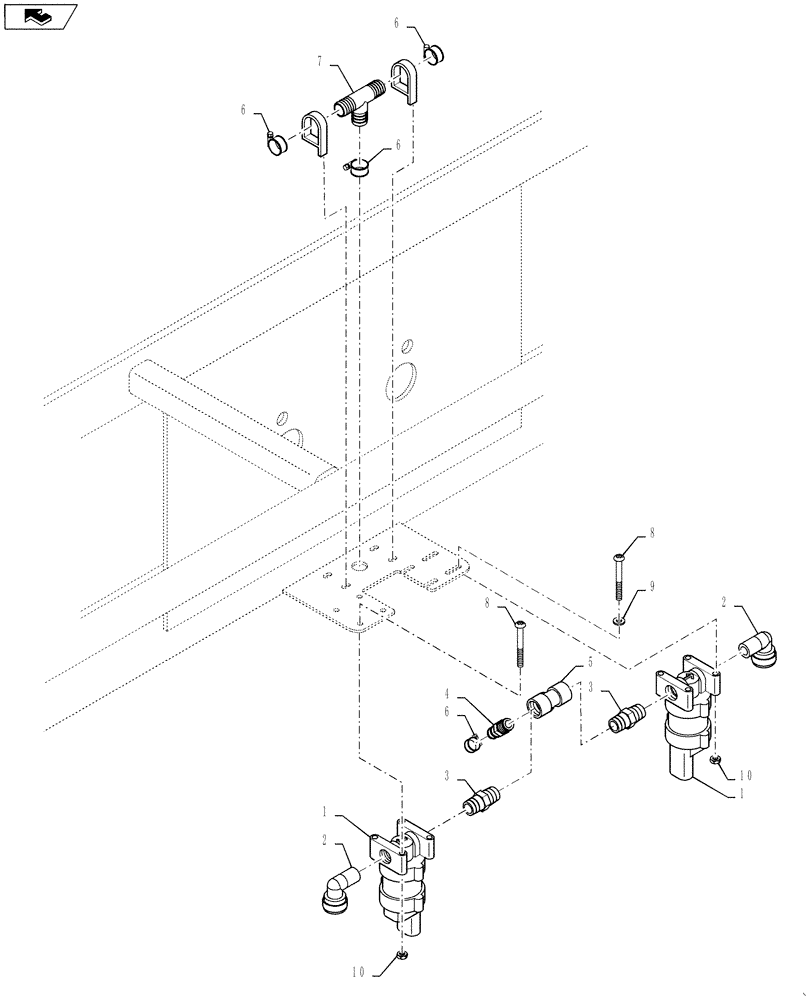 6
7
6
6
8
9
2
8
5
4
3
6
10
1
3
1
2
10