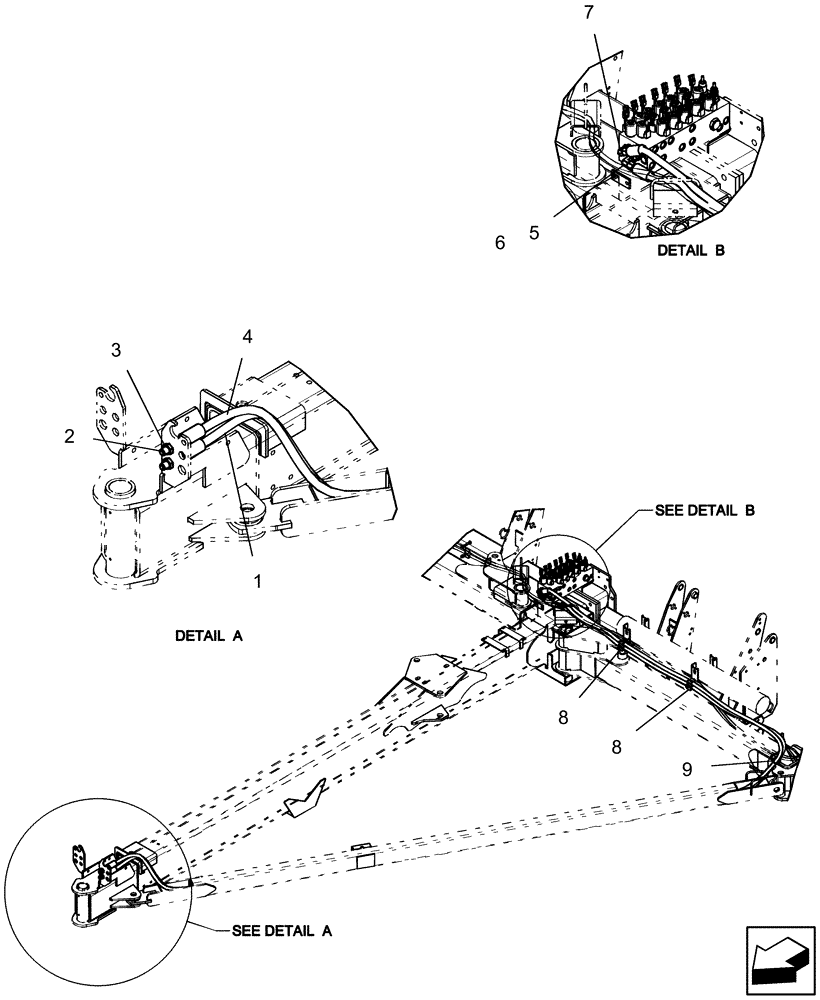 7

6 5

DETAIL B

3 4

2

1

DETAIL A

SEE DETAIL B

8

8

9

SEE DETAIL A