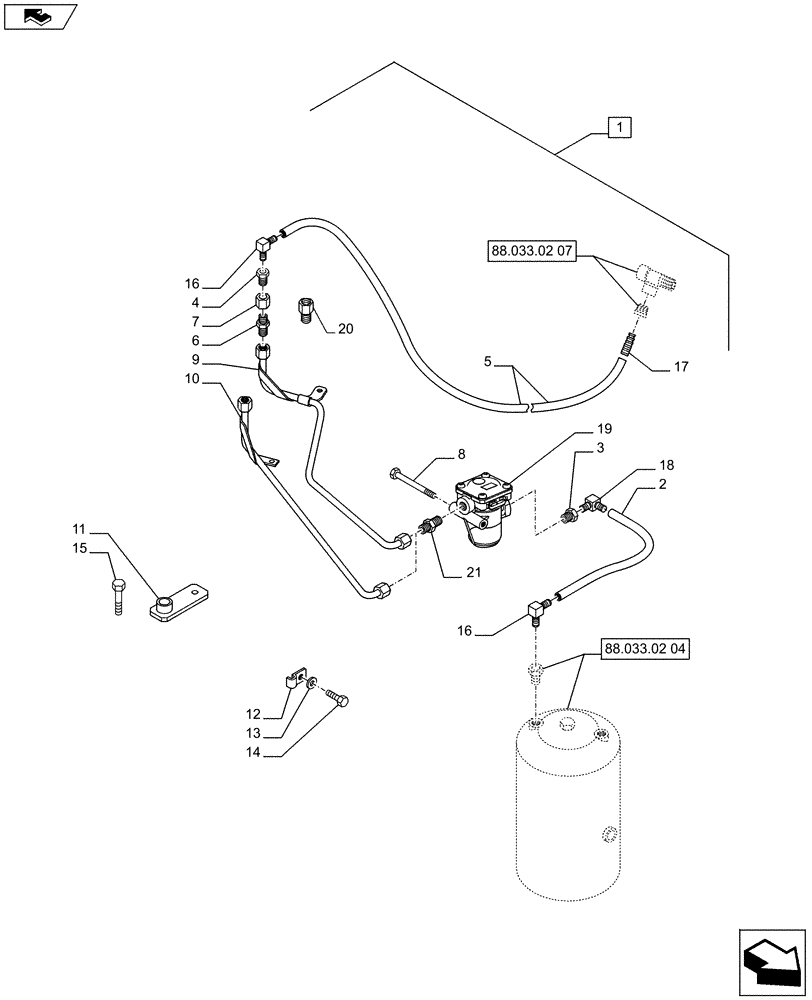 1

88.033.02 07

16
4
7
6
20
9
10
5
17
19
8
3
18
2
11
15
21
16
88.033.02 04
12
13
14