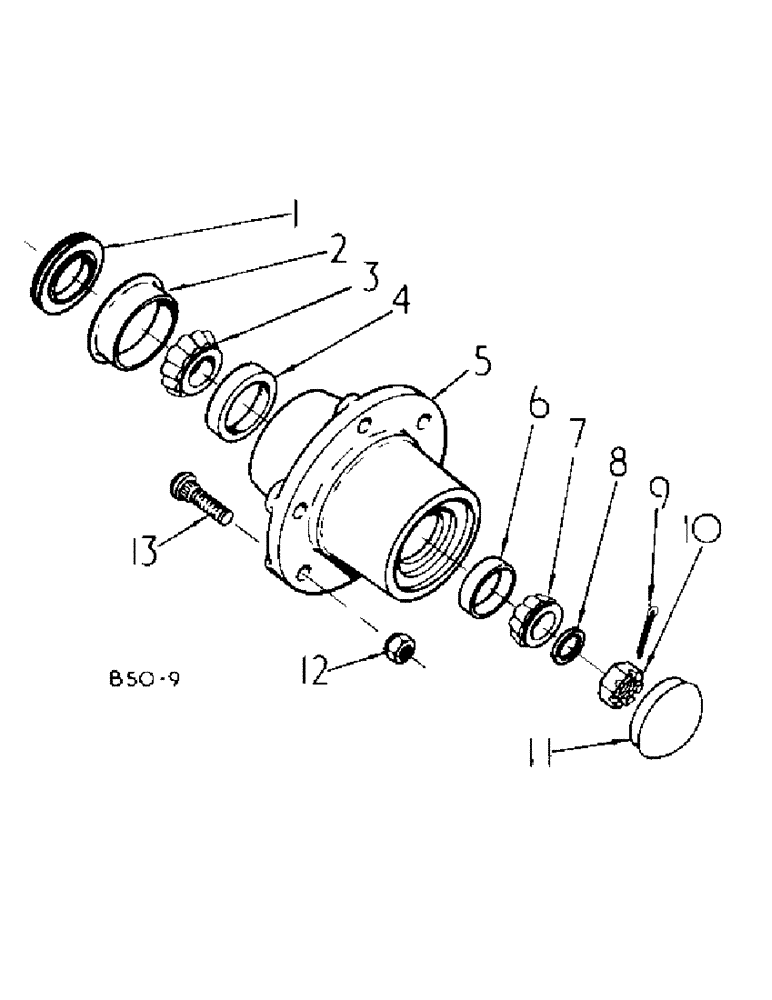 1
2
3
4
5
6
7
8
9
10
13
12
B50-9
11