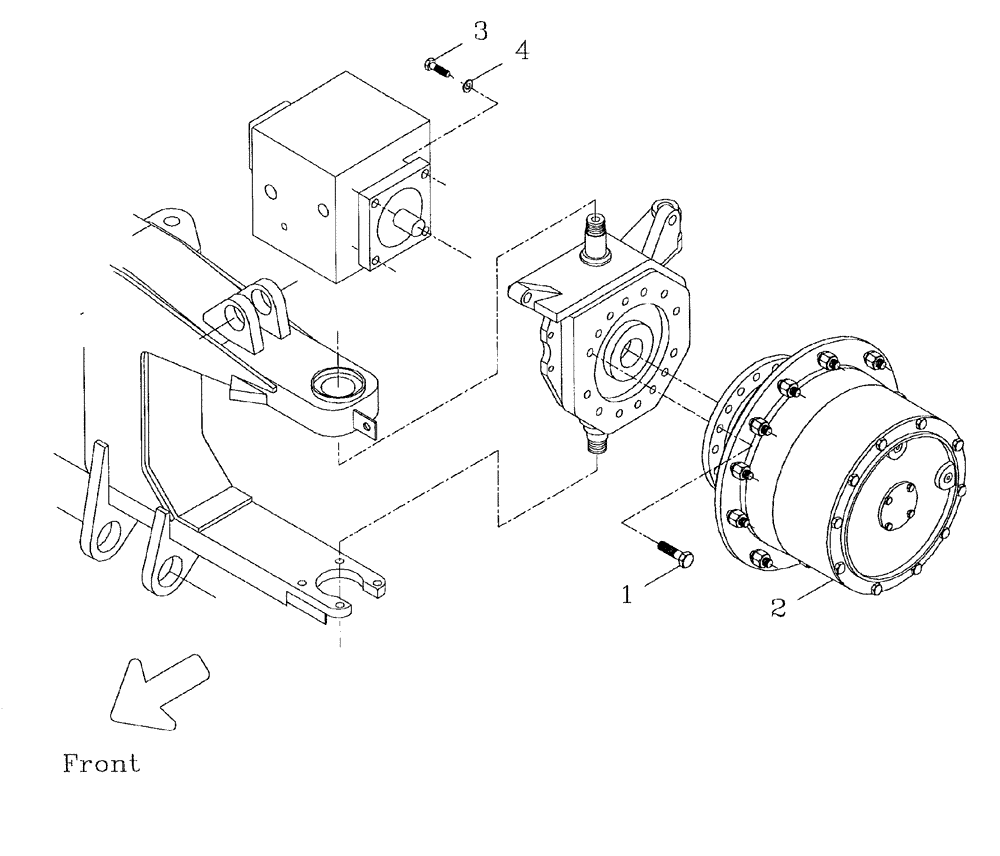 3
4
1
2
Front