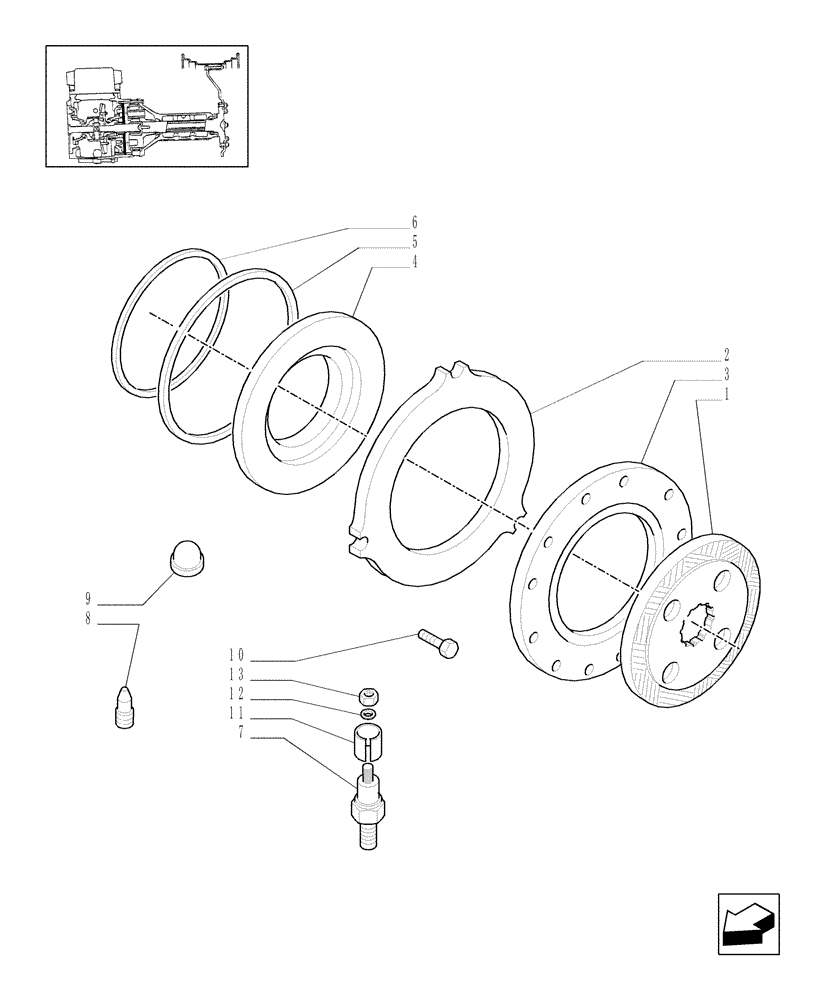 6
5
4
2
3
1
9
8
10
13
12
11
7