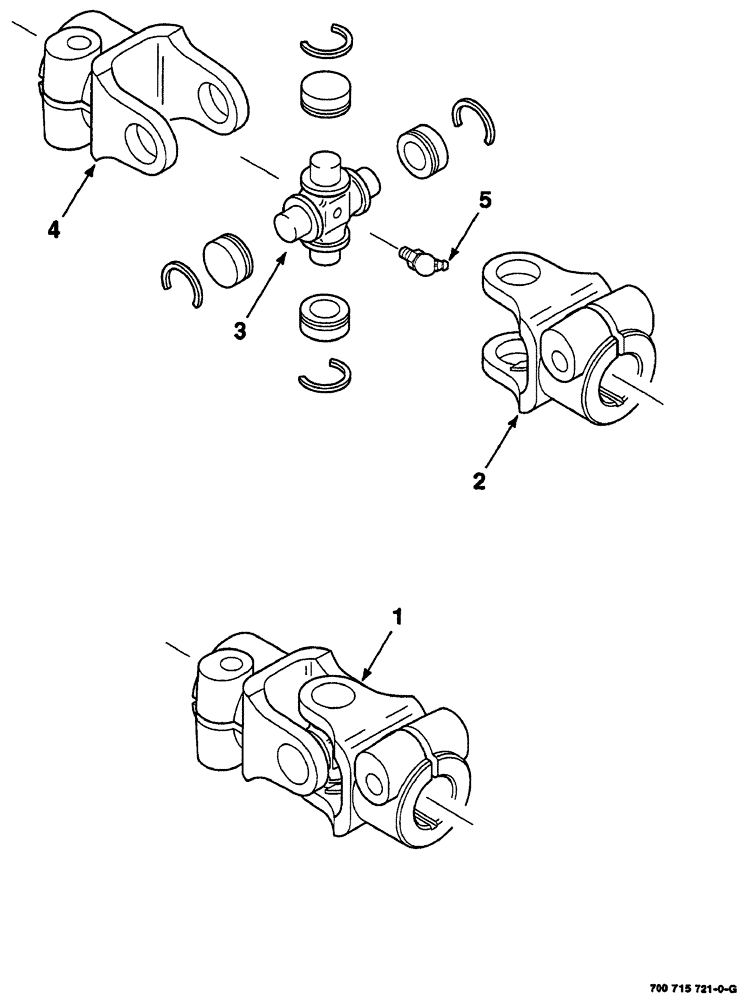 4

5

3

2

1

700 715 721-0-G