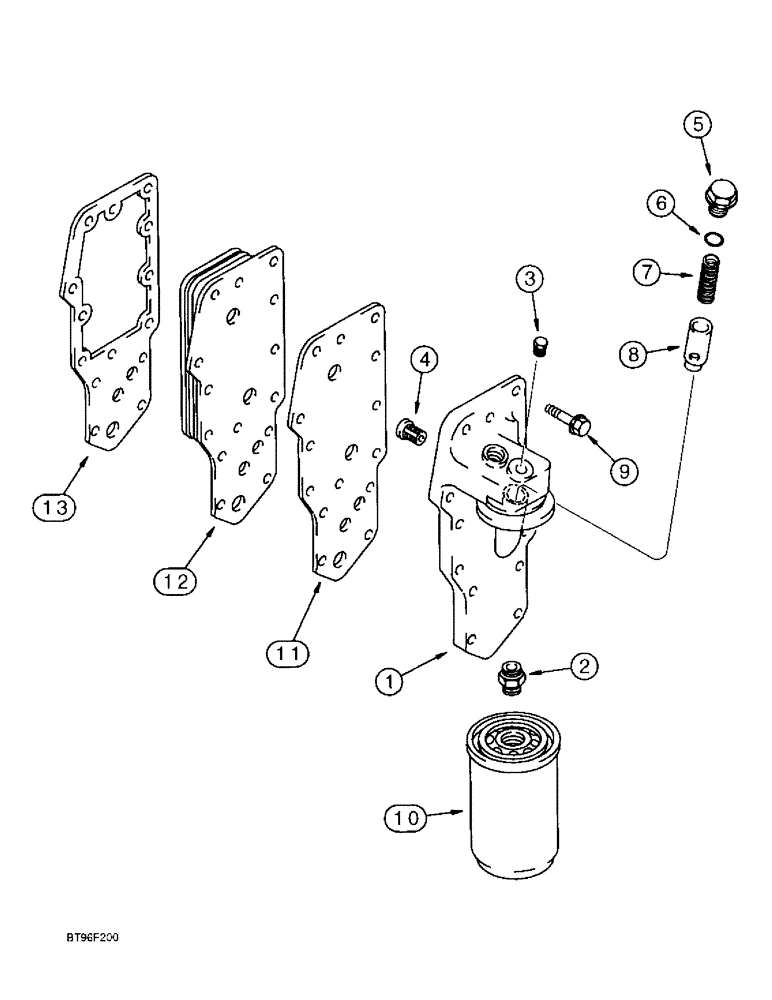 5
6
7
3
8
4
9
13
12
11
1
2
10
BT96F200