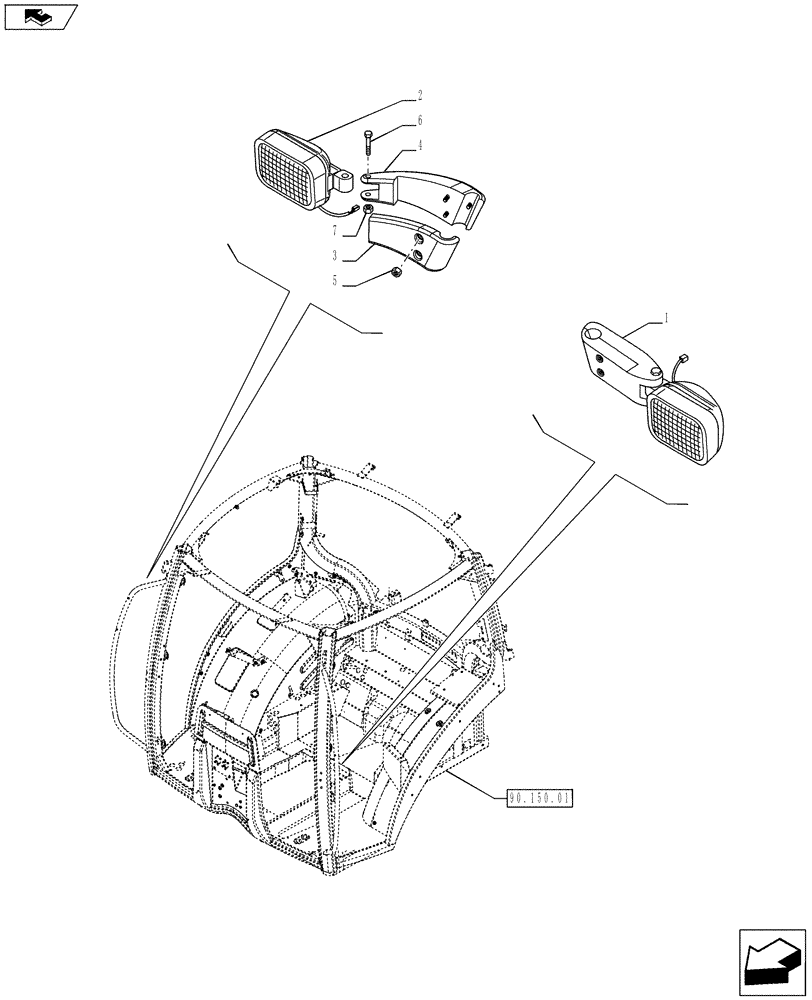 2
6
4
7
3
5
1
90.150.01