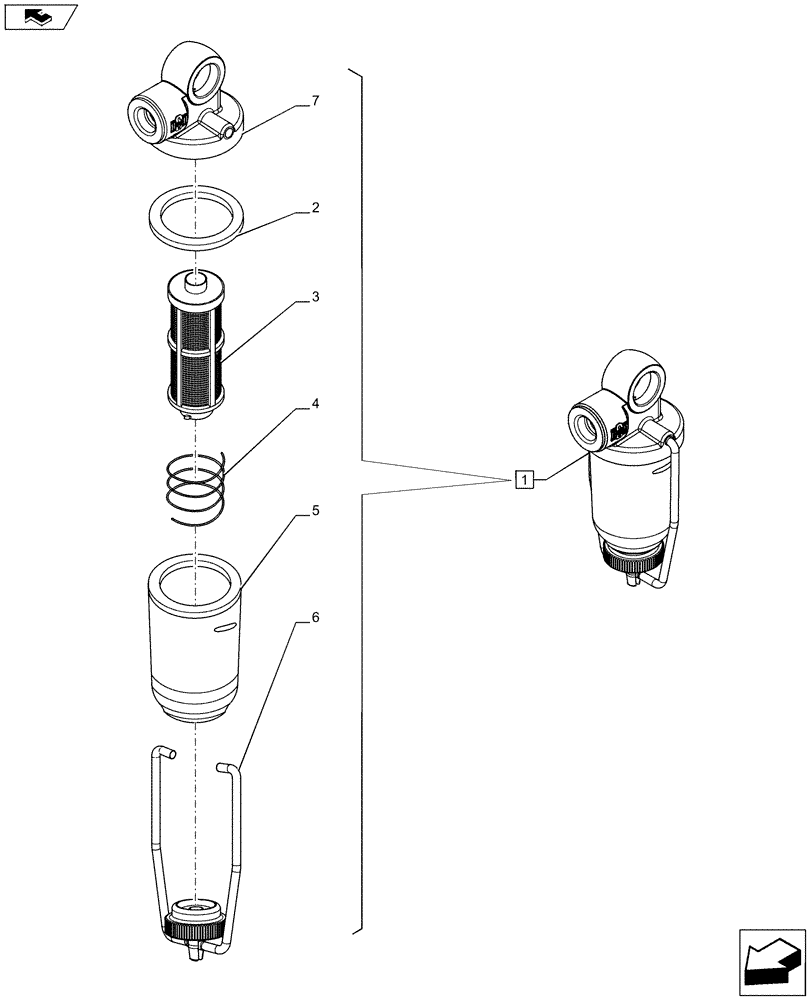 7
2
3
4
5
6
1