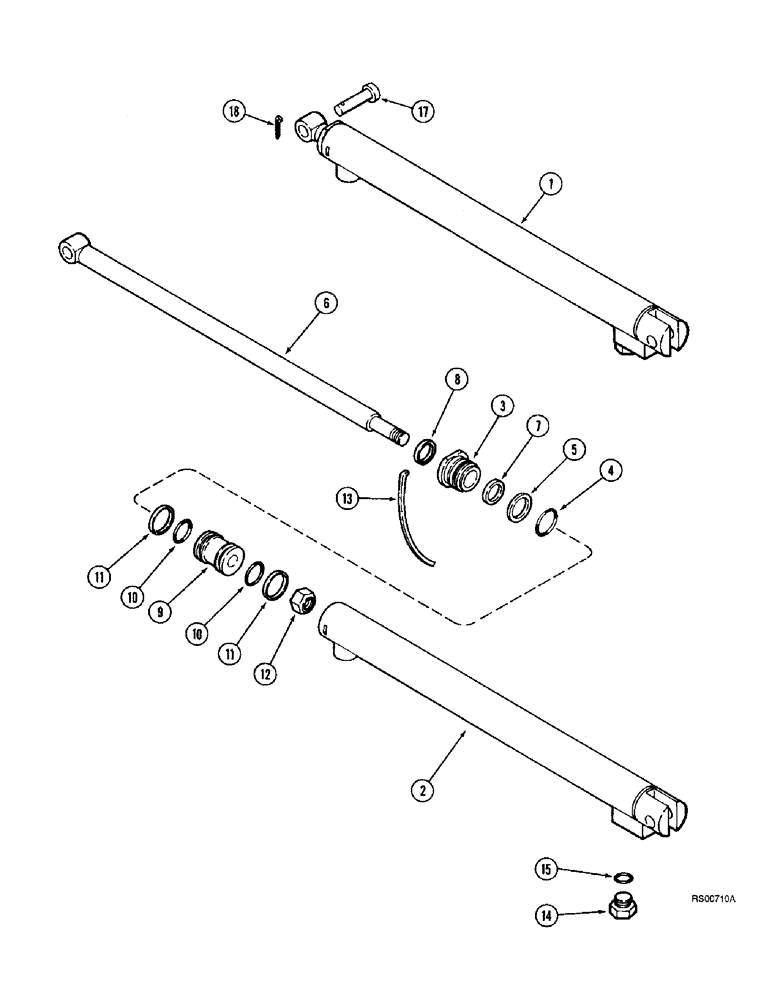 18
17
1
6
8
3
7
5
4
13
11
10
9
10
11
12
2
15
14
RS00710A