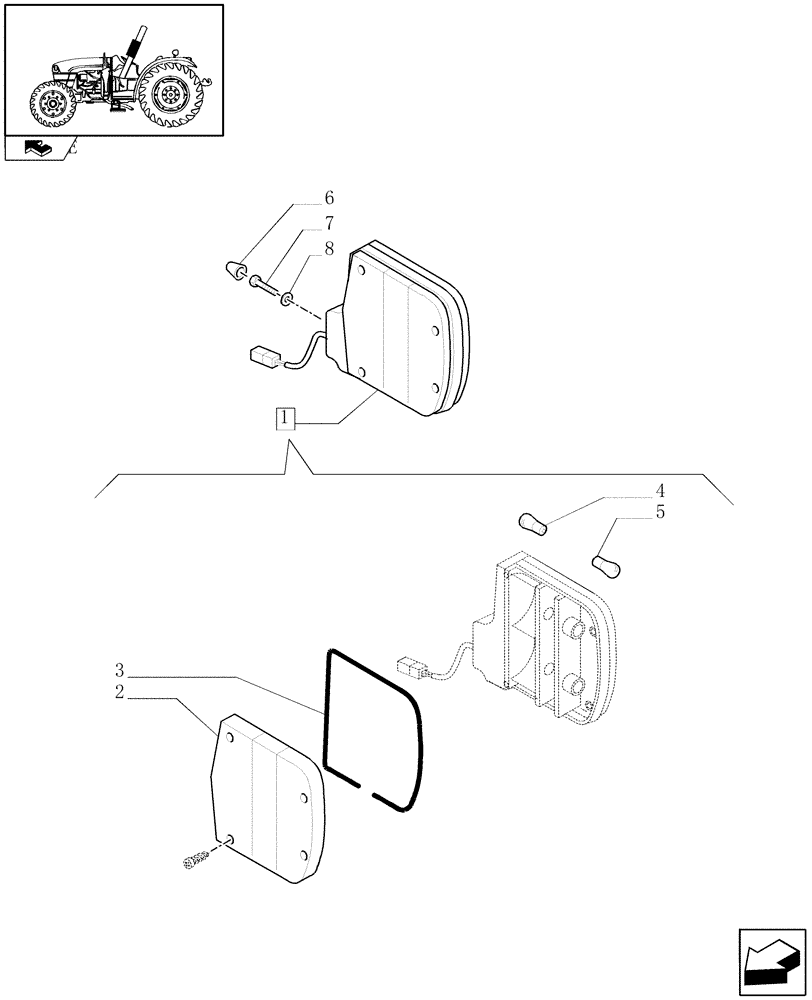 6
7
8
1
4
5
3
2