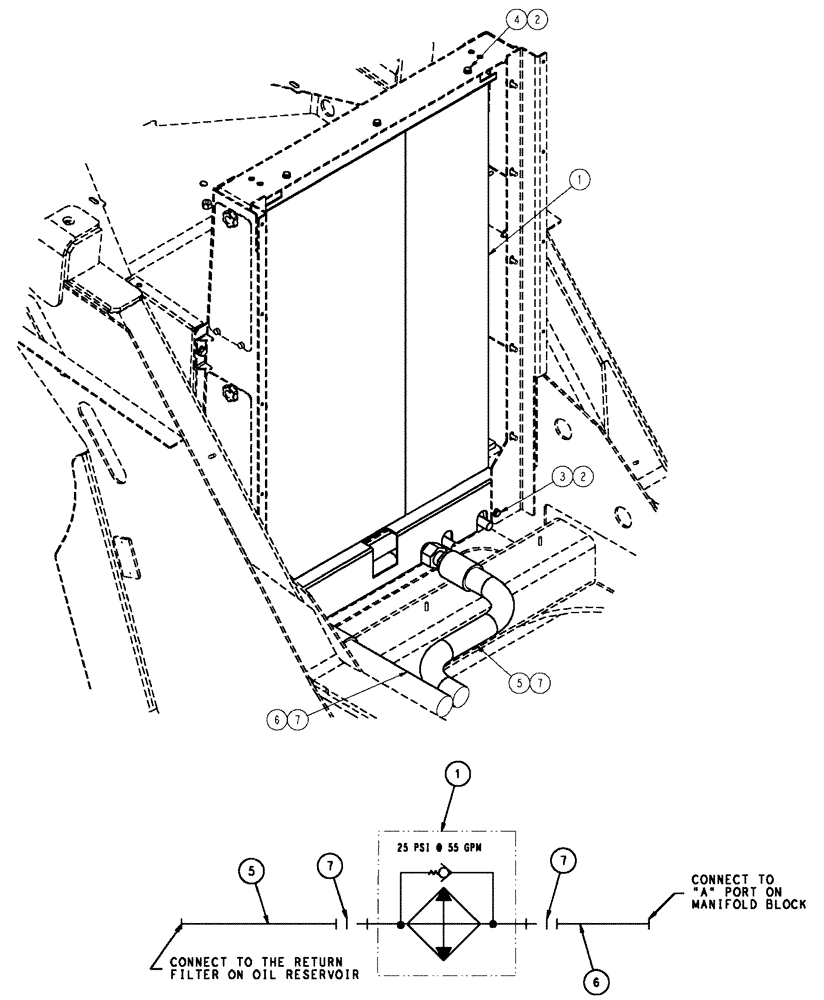 4 2

1

3 2

5 7

6 7

1

25 PSI @ 55 GPM

5

7

7

CONNECT TO "A" PORT ON MANIFOLD BLOCK

CONNECT TO THE RETURN FILTER ON OIL RESERVOIR

6