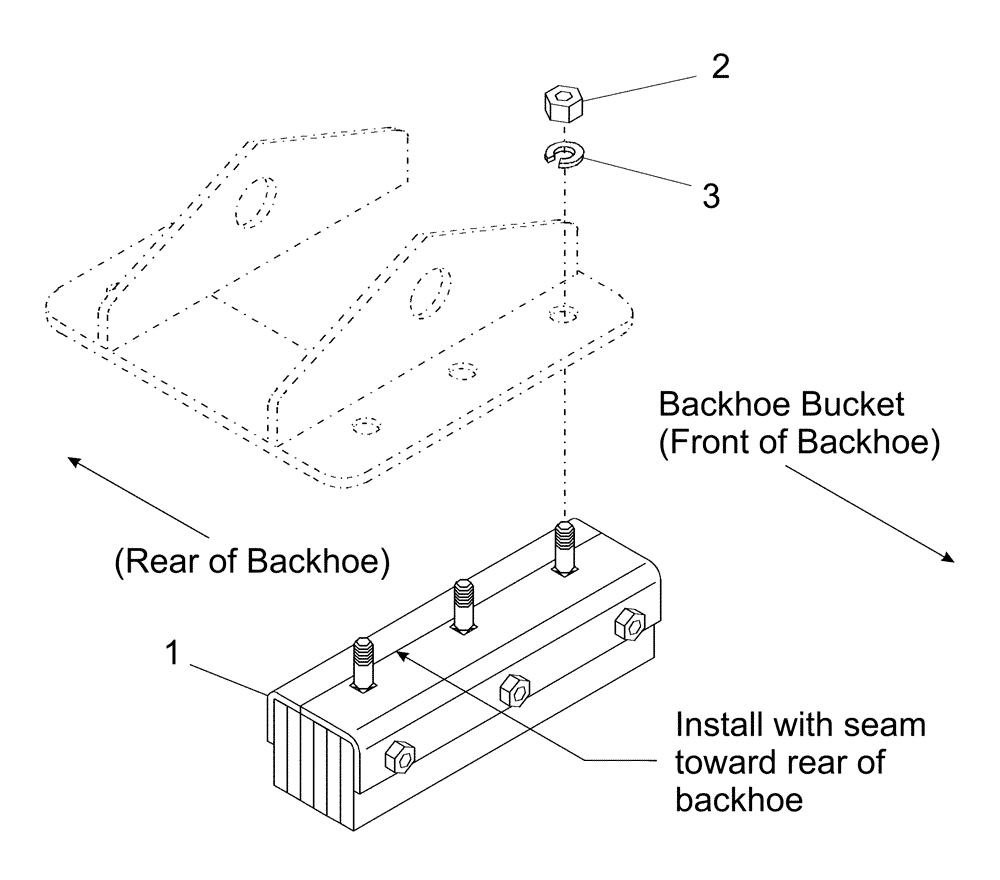 2

3

Backhoe Bucket
(Front of Backhoe)

(Rear of Backhoe)

1

Install with seam toward rear of backhoe