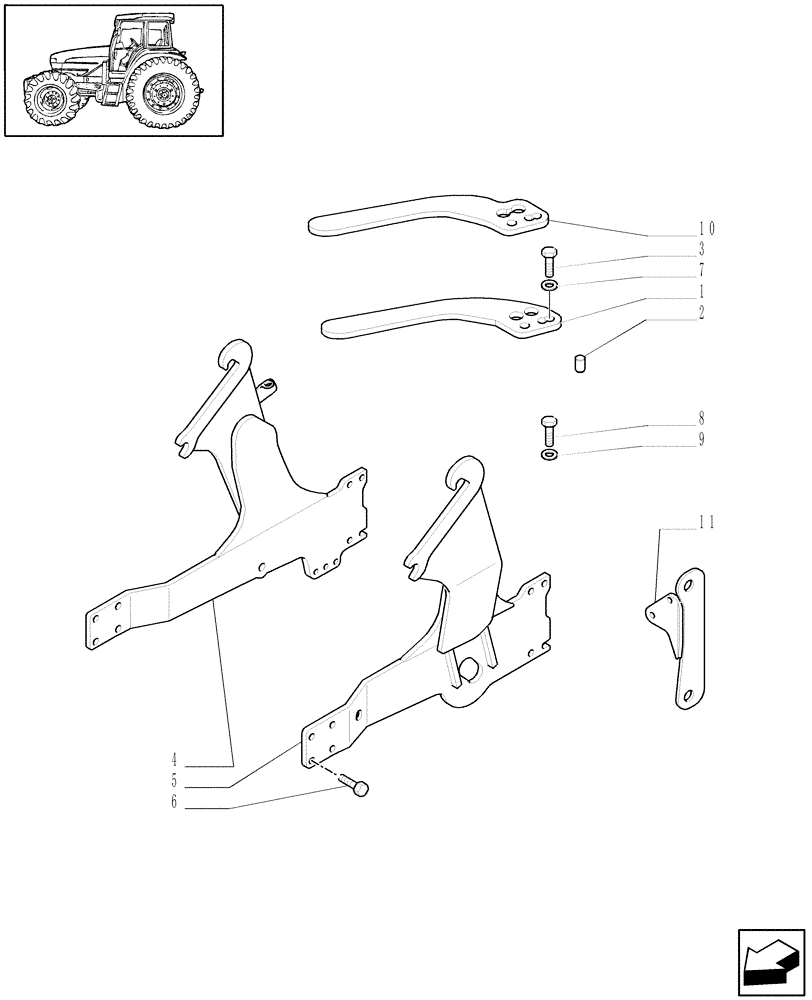 10
3
7
1
2
8
9
11
4
5
6