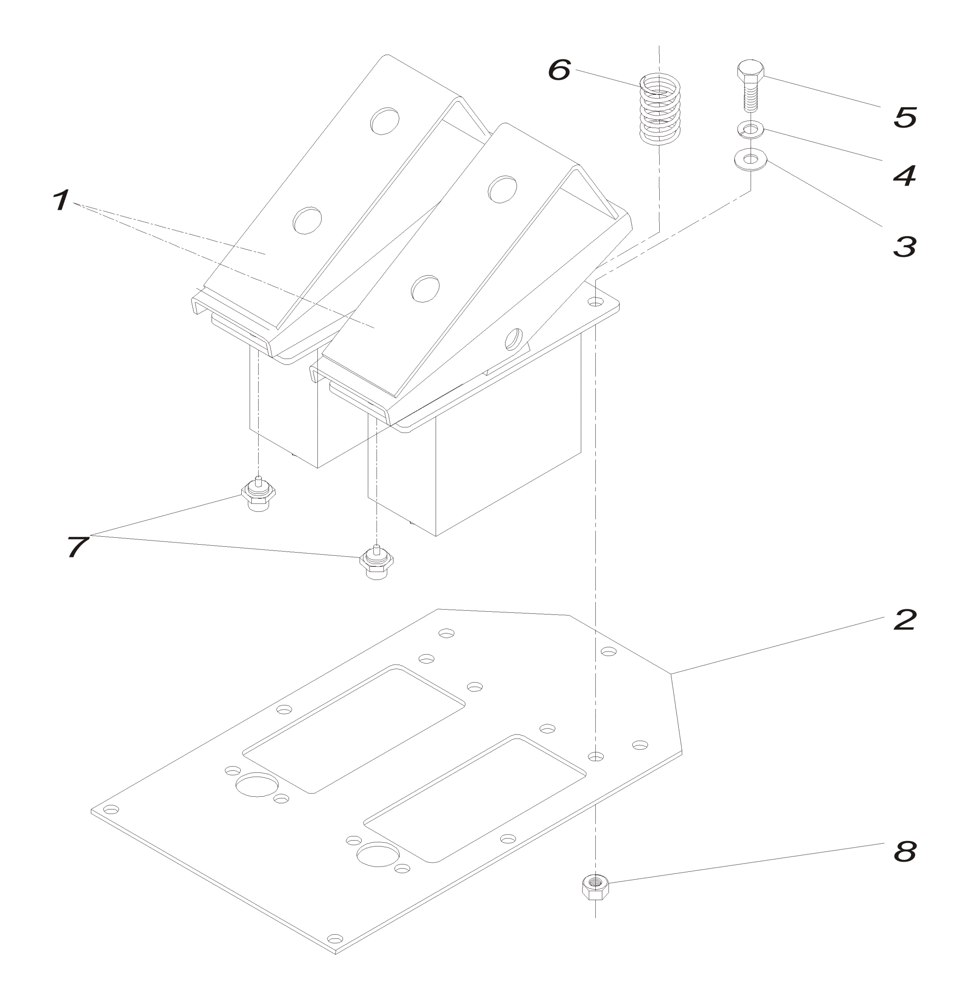 6
5
4
3
1
7
2
8