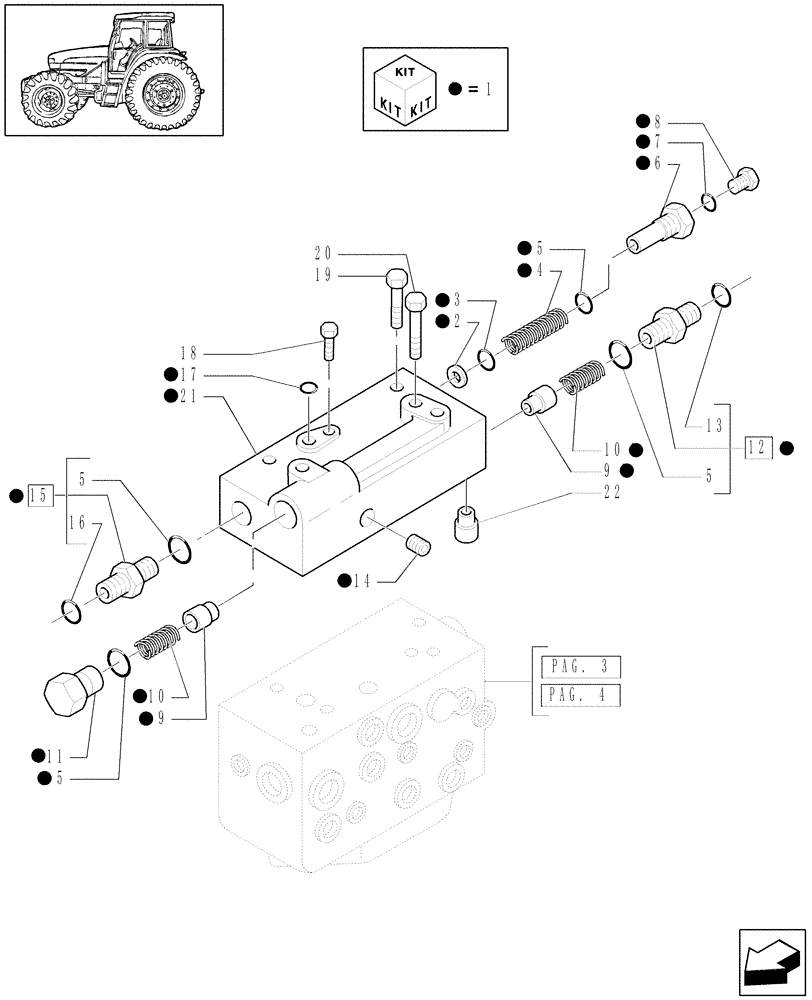 KIT
KIT KIT
● = 1

● 8
● 7
● 6
● 5
● 4
20
19
● 3
● 2
18
● 17
● 21
13
12 ●
10 ●
9 ●
5
22
● 15
5
16
● 14
PAG. 3
PAG. 4
● 10
● 9
● 11
● 5