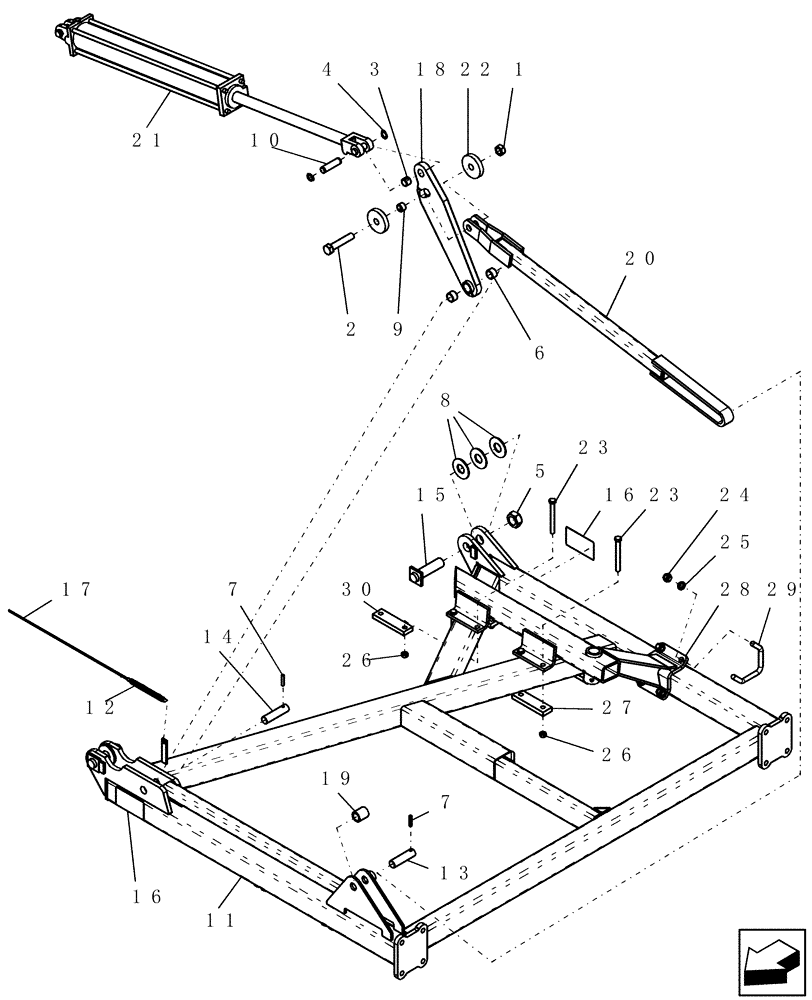 4
3
18
22
1
21
10
20
2
9
6
8
23
5
15
16
23
24
25
17
7
30
28
29
14
26
12
27
26
19
7
13
16
11