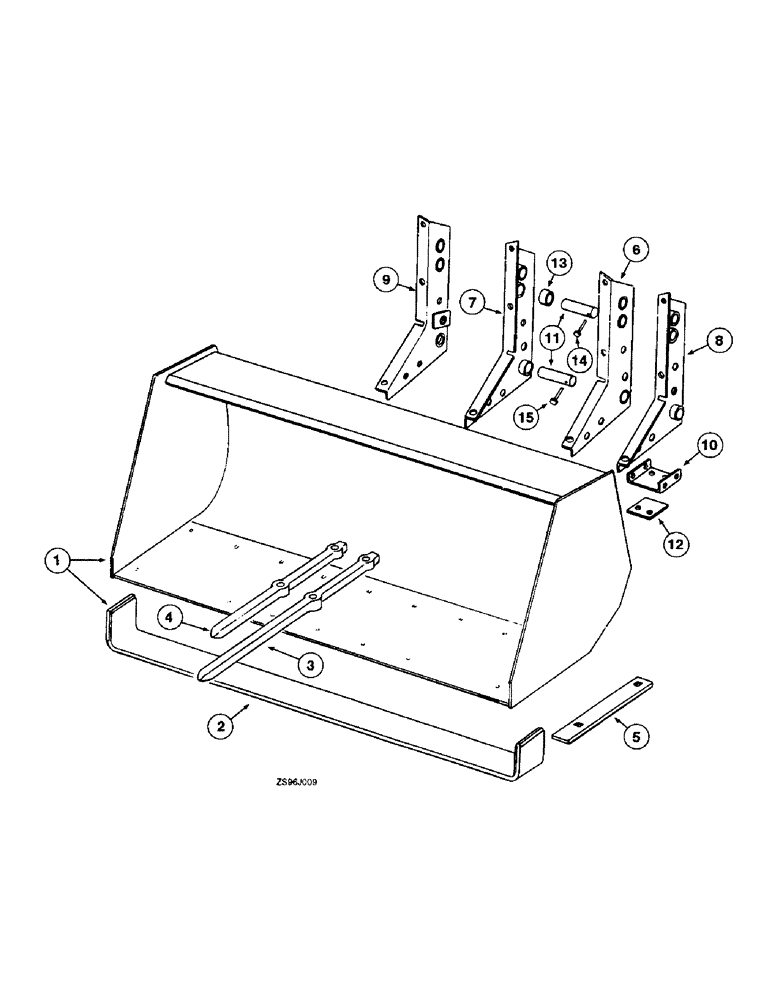 9
7
13
6
11
14
8
15
10
12
1
4
3
2
5
ZS96J009