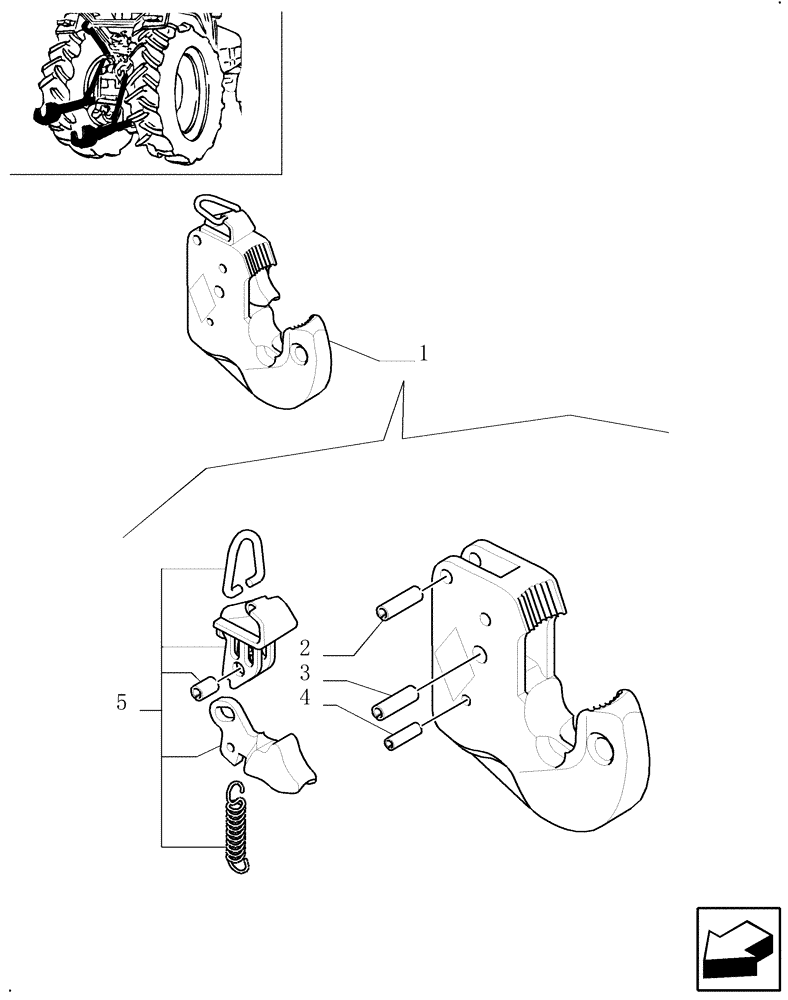 1

2
3
4
5