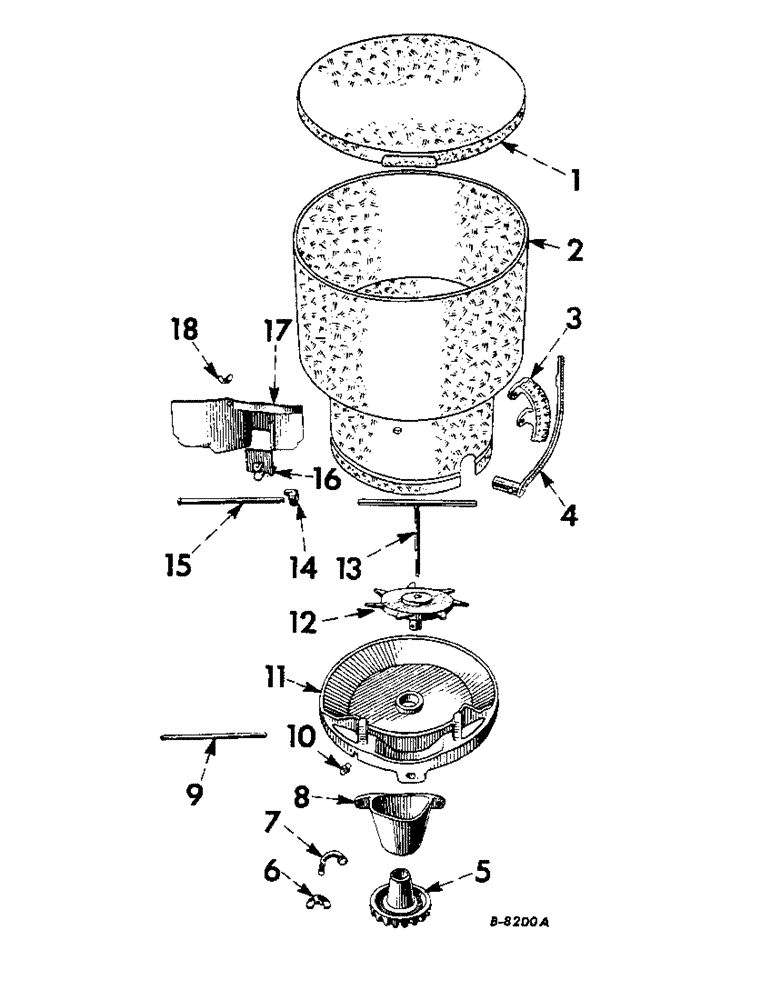 1
2
3
18
17
16
4
15
14
13
12
11
10
9
8
7
6
5
B-8200A