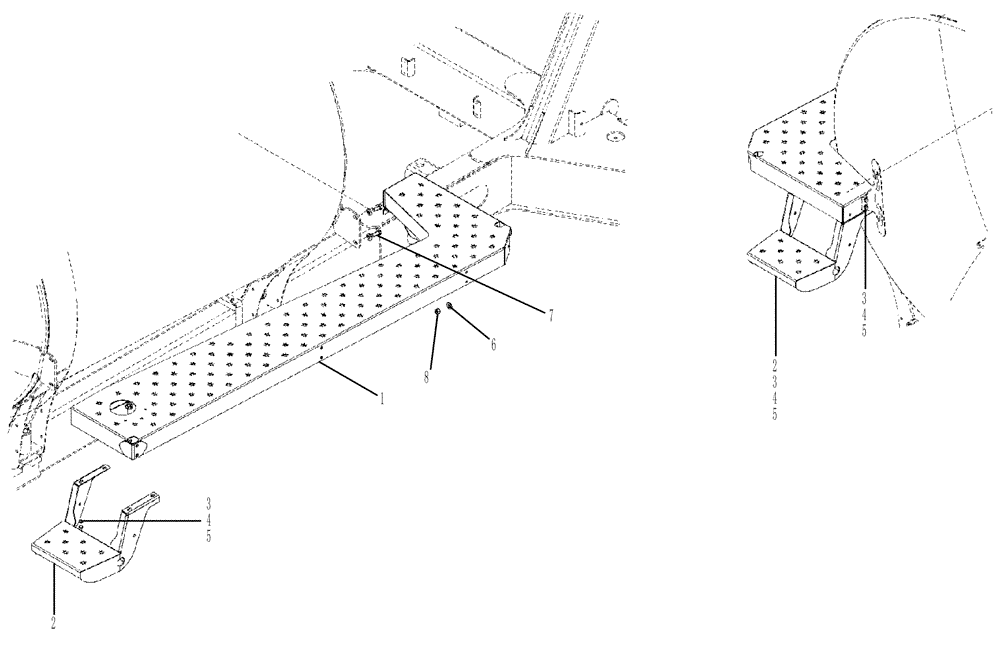 7
6
8
1
3
4
5
2
3
4
5
2
3
4
5