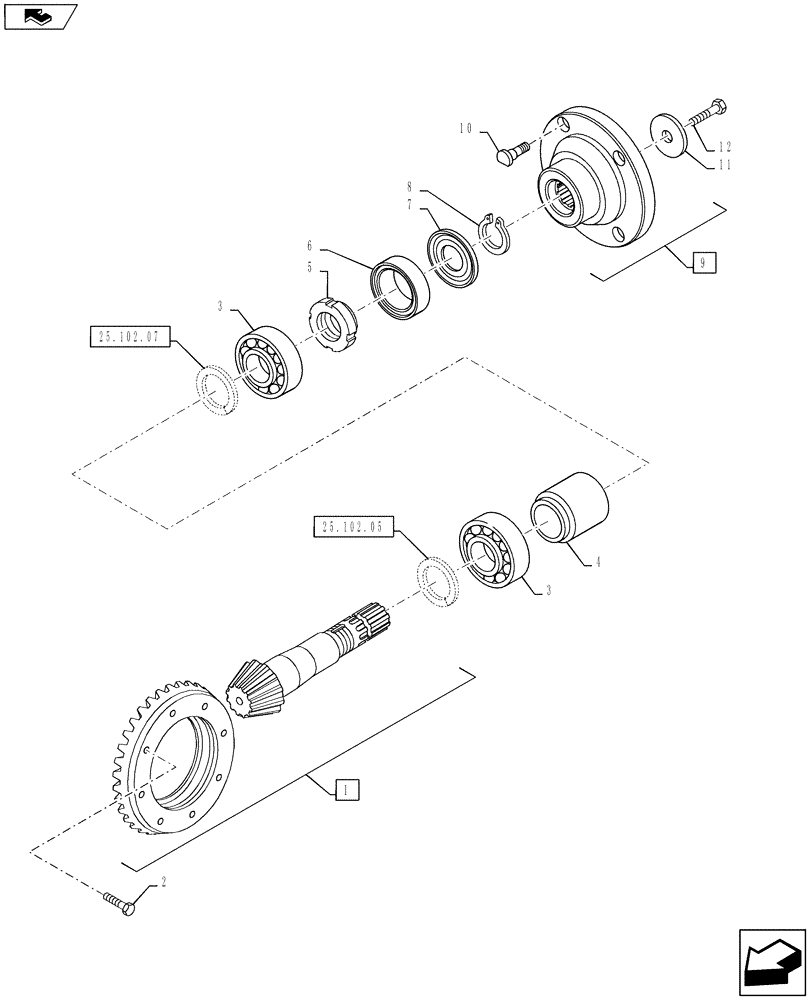 10
12
11
8
7
9
6
5
3
25.102.07
25.102.05
4
3
1
2