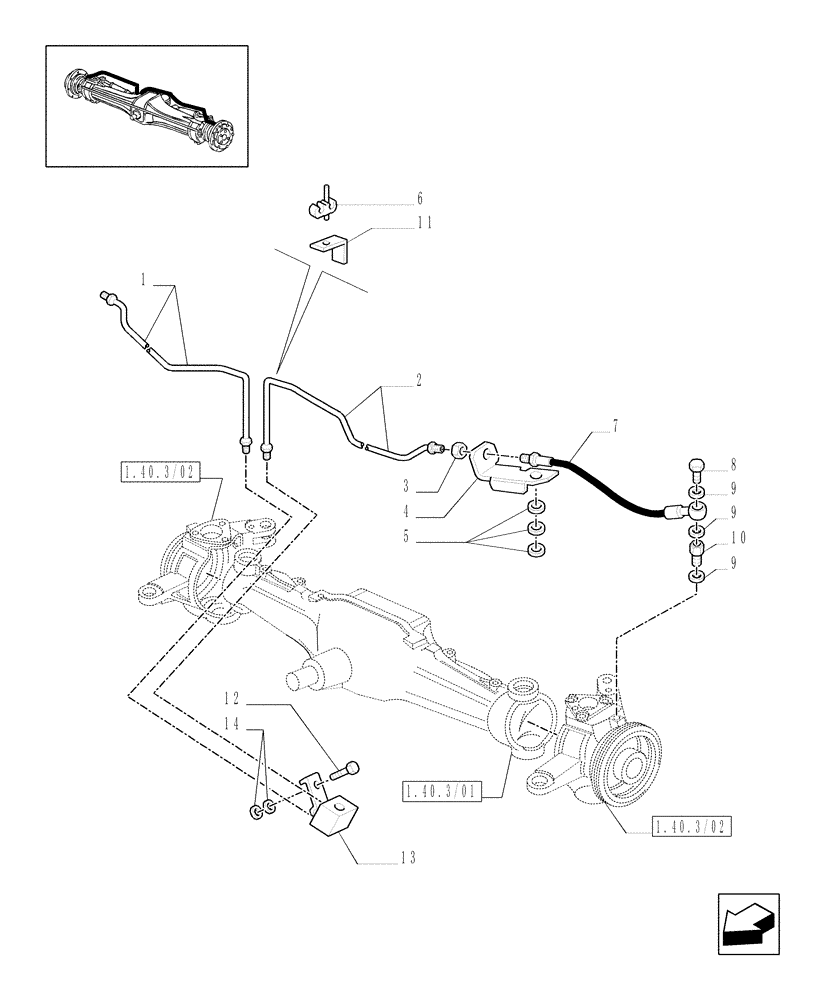 6
11
1
2
7
1.40.3/02
3
4
5
8
9
9
10
9
12
14
1.40.3/01
1.40.3/02
13