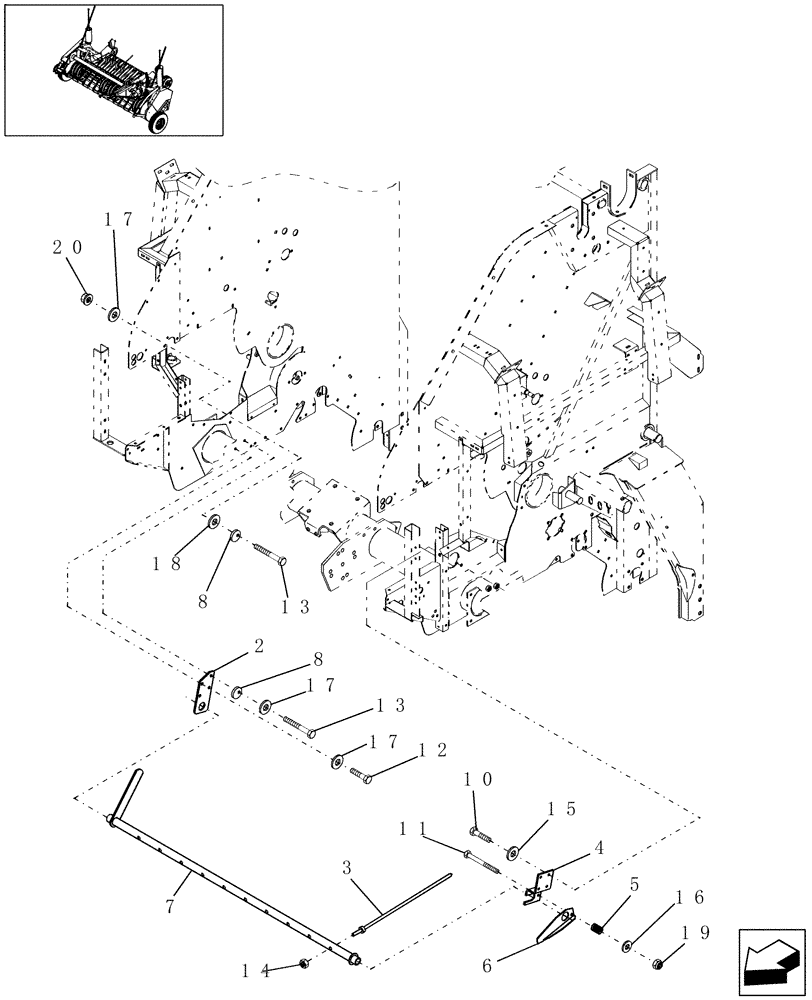 20
17
18
8
13
2
8
17
13
17
12
10
15
11
4
3
7
5
16
19
14
6