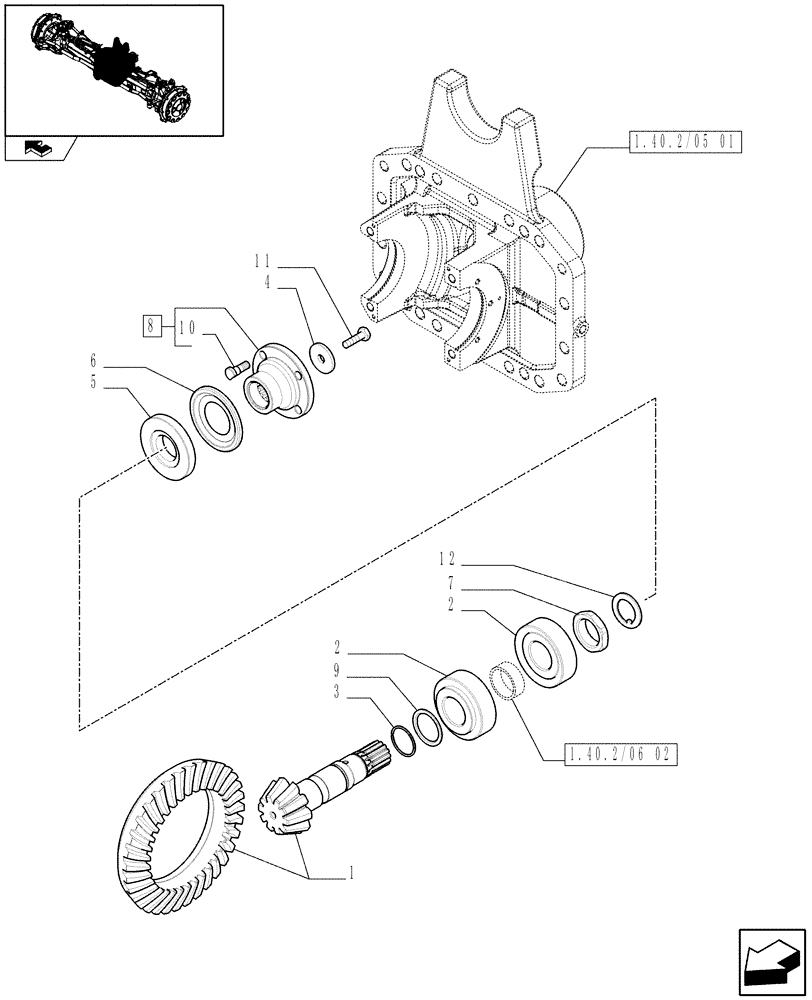 1.40.2/05 01

11
4
8
10
6
5

12
7
2
2
9
3

1.40.2/06 02

1