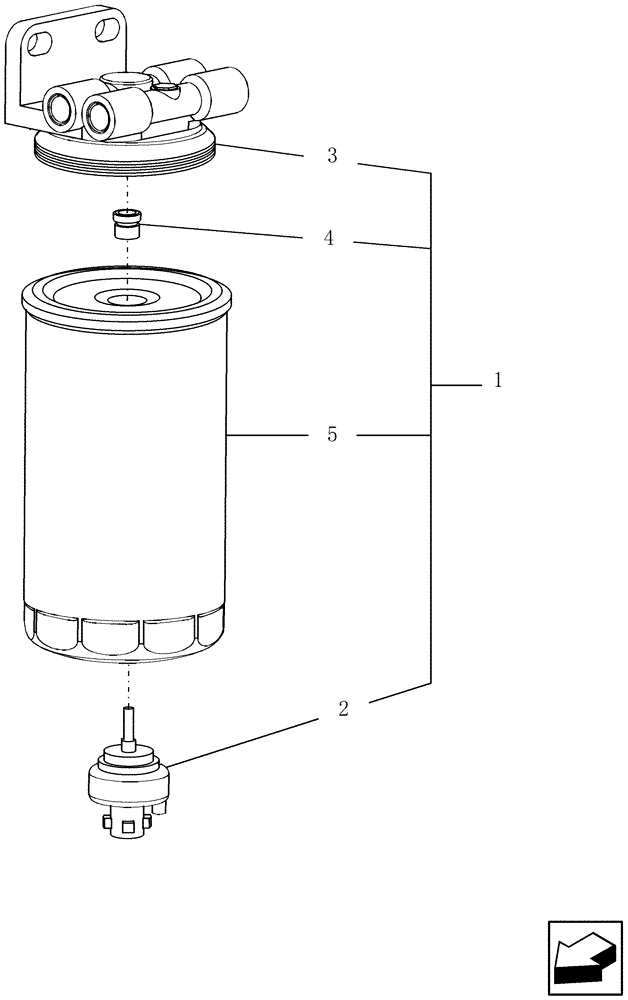 3
4
1
5
2