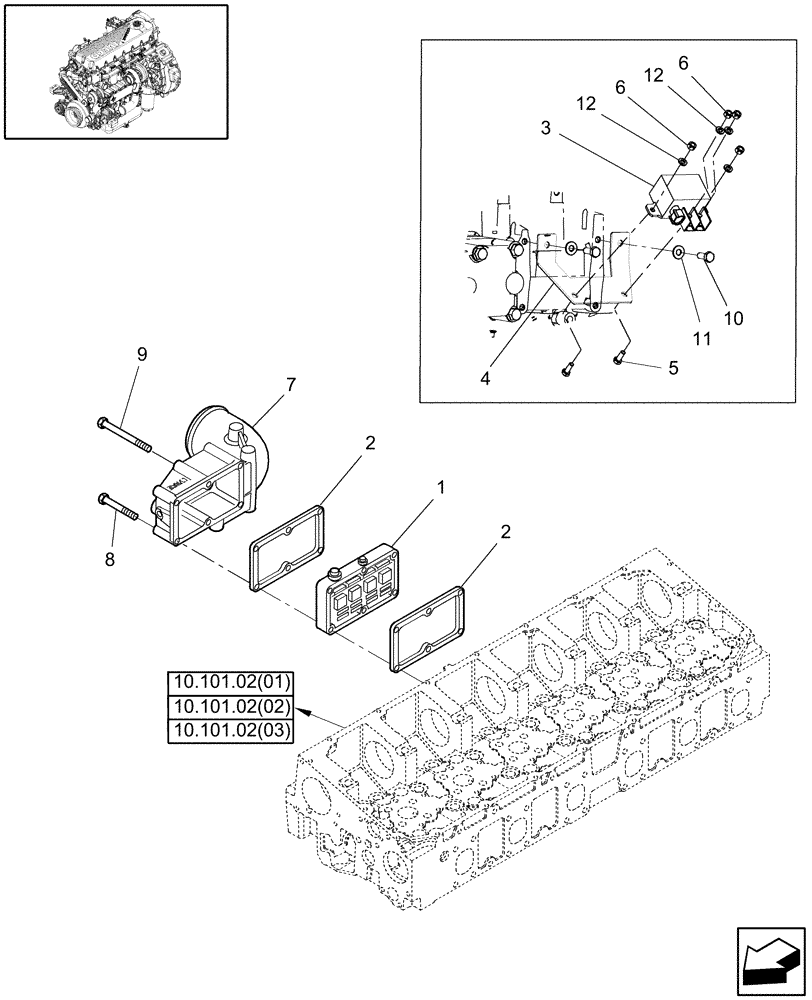 6
12
6
12
3
10
11
4
5
9
7
2
1
2
8
10.101.02(01)
10.101.02(02)
10.101.02(03)