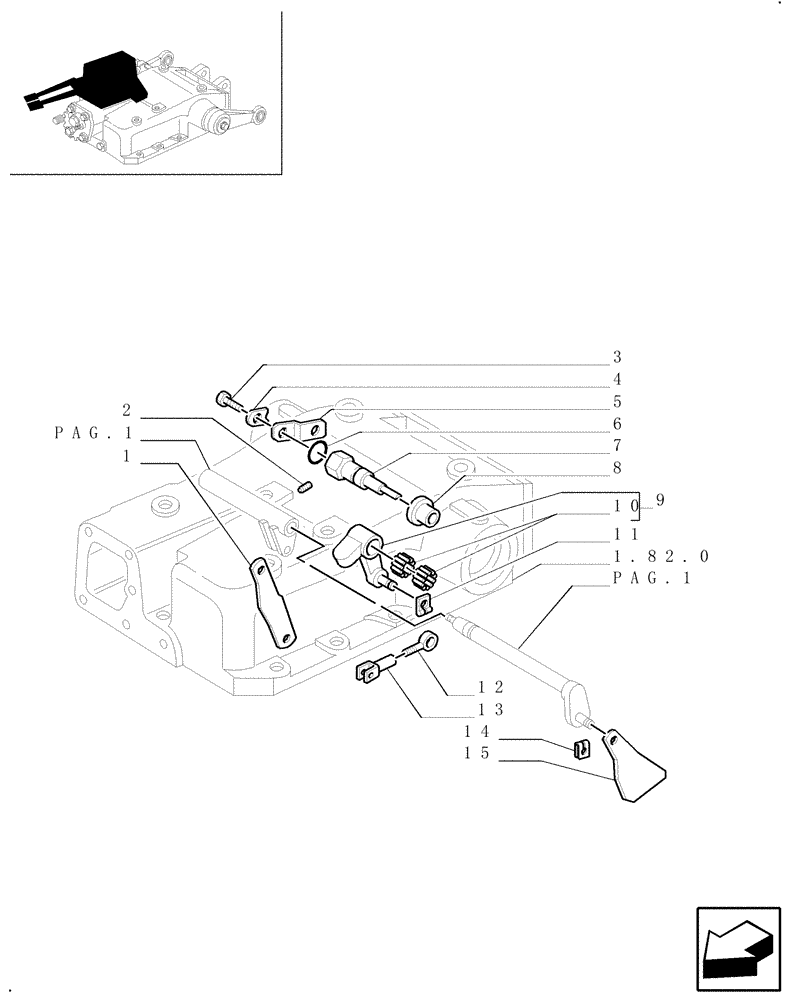 3
4
5
6
7
8
9
10
11
1.82.0
PAG.1
2
PAG.1
1
12
13
14
15