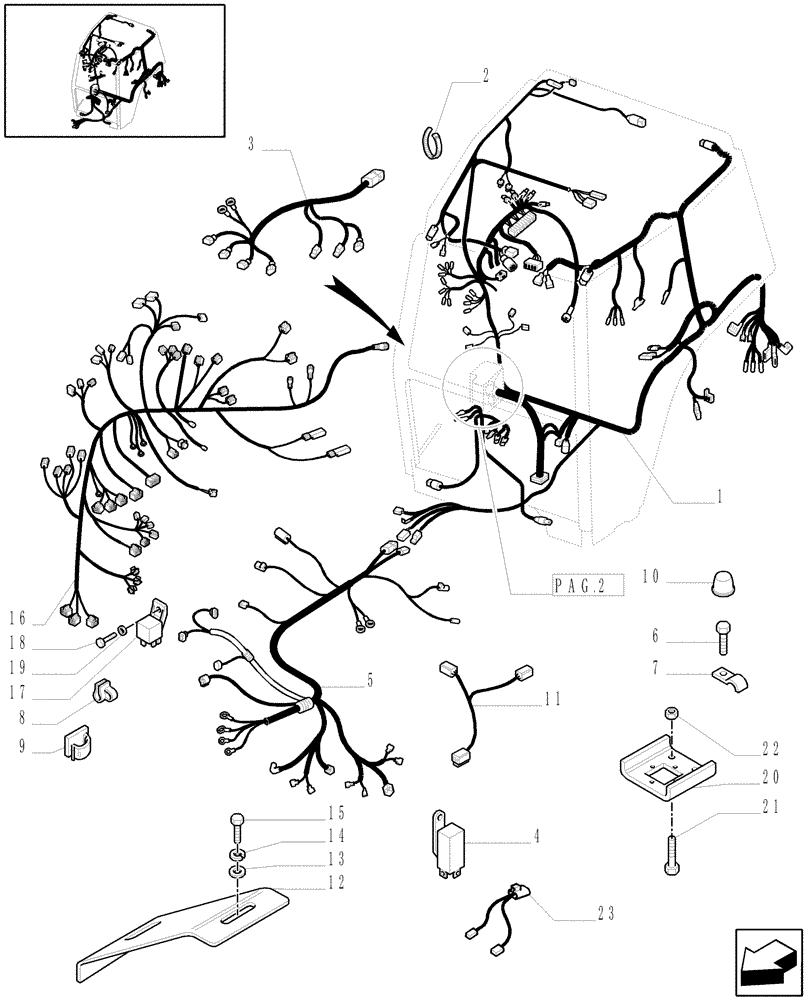 2
3
1
PAG.2
10
6
7
16
18
19
17
8
9
5
11
22
20
21
15
14
13
12
4
23