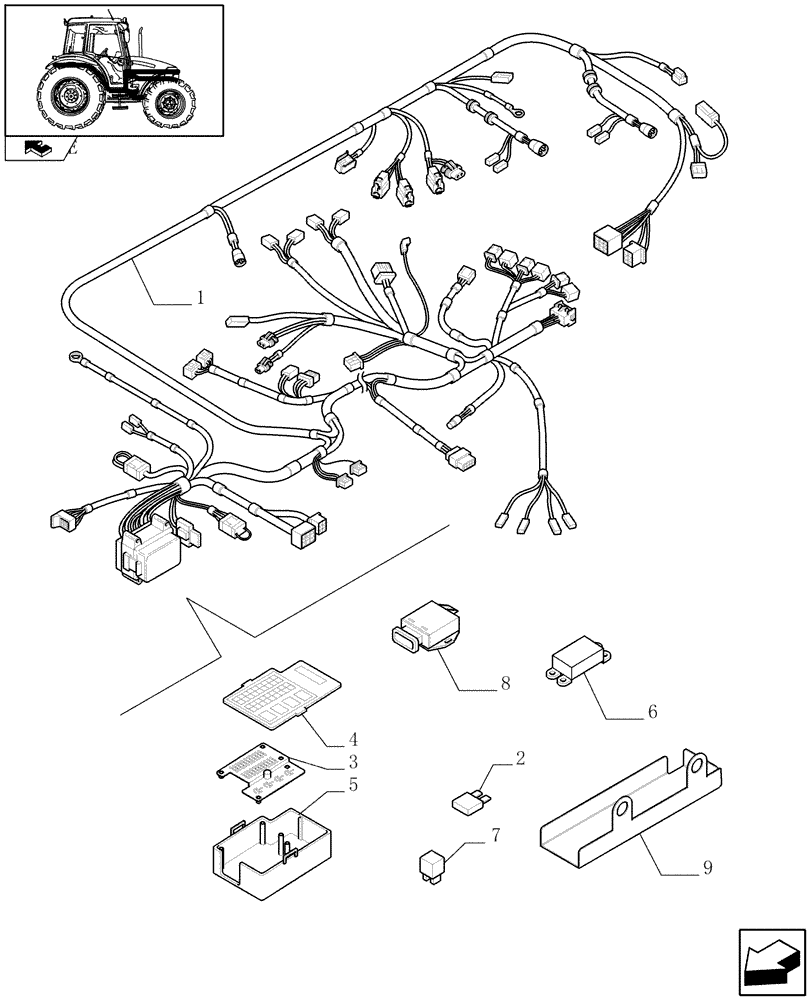 1
8
6
4
3
5
2
7
9