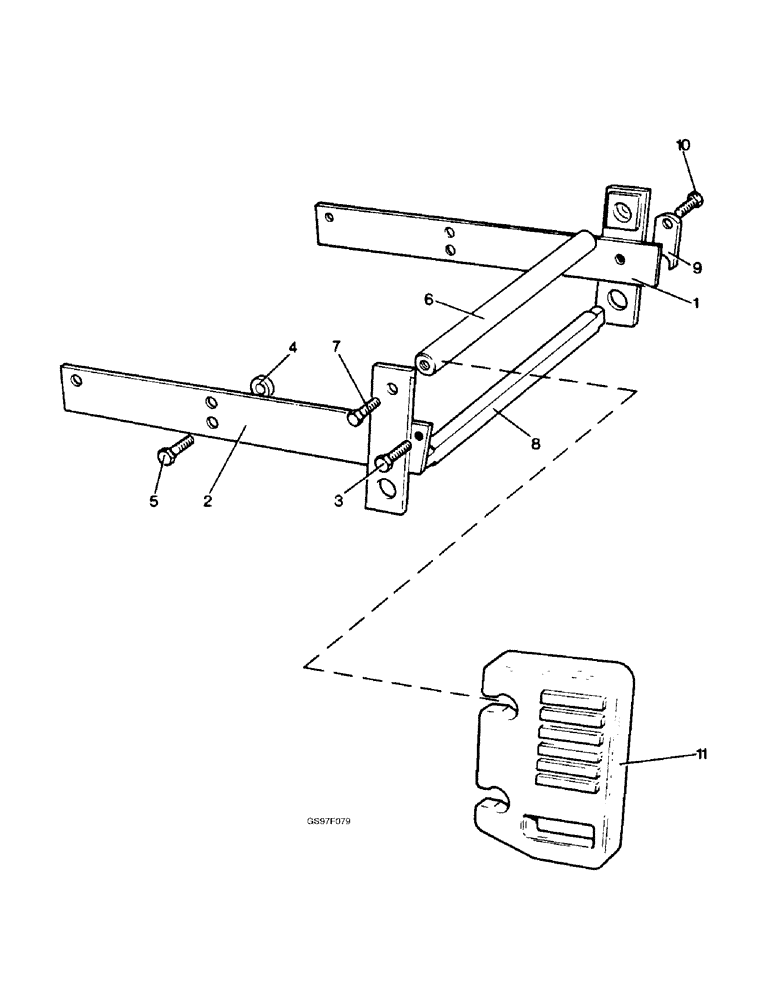 10
9
1
6
4
7
8
5
2
3
11
GS97F079