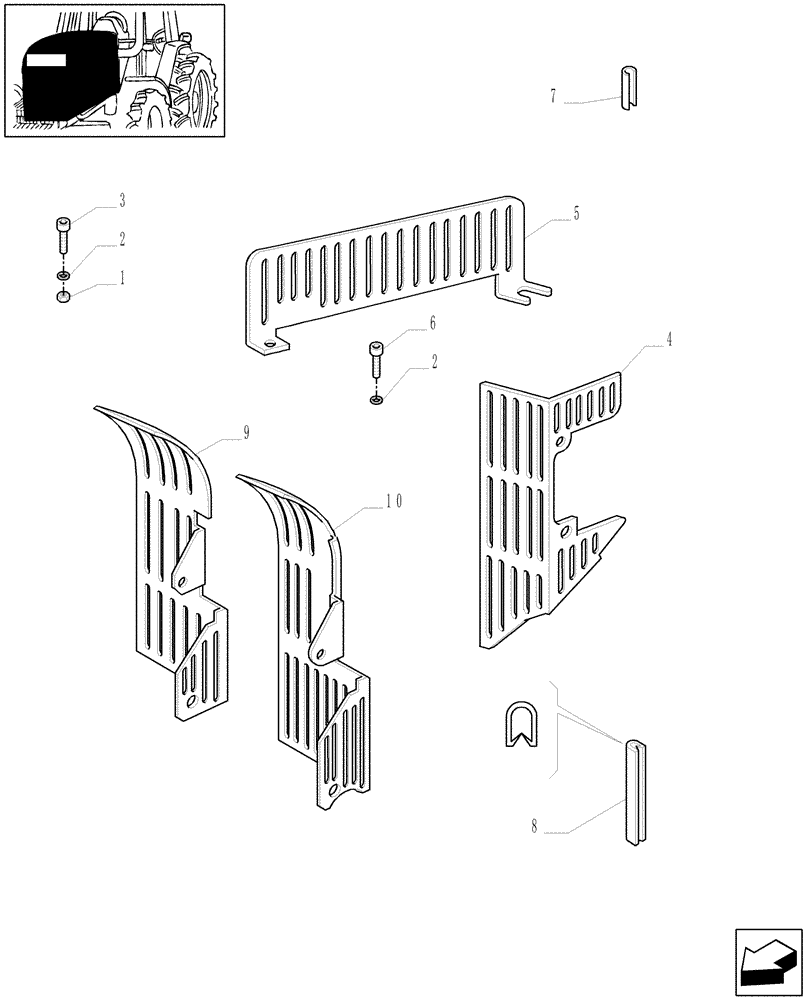 7
3
2
1
5
6
2
4
9
10
8