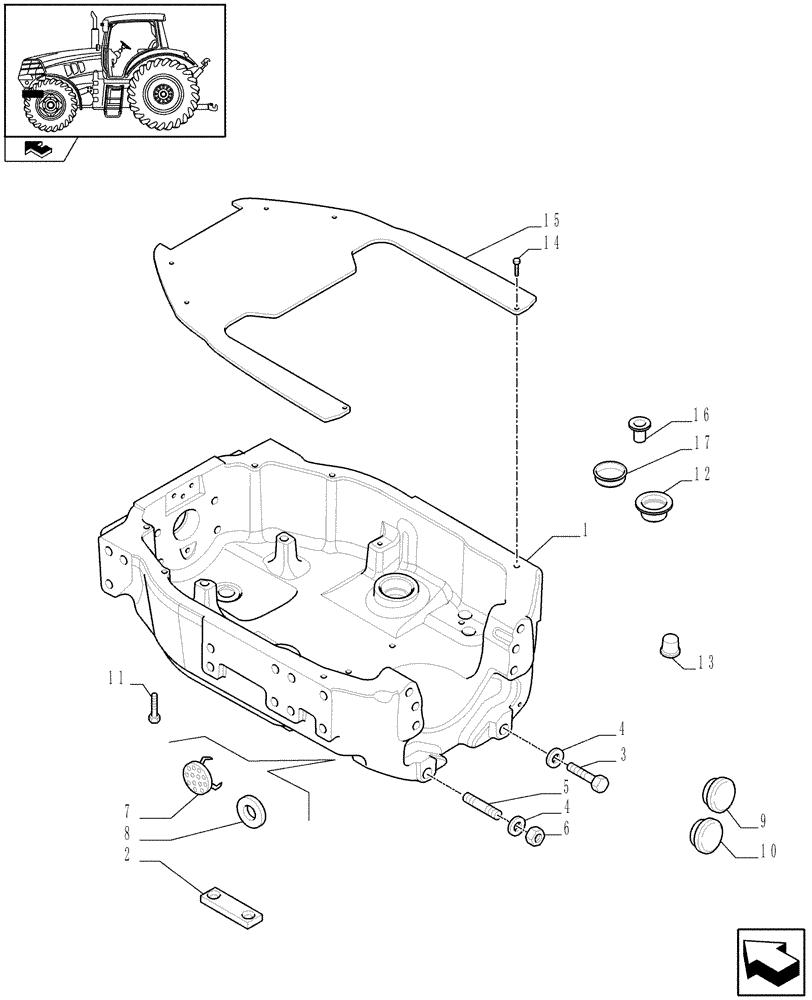 15
14
16
17
12
1
13
11
4
3
5
4
6
7
8
2
9
10