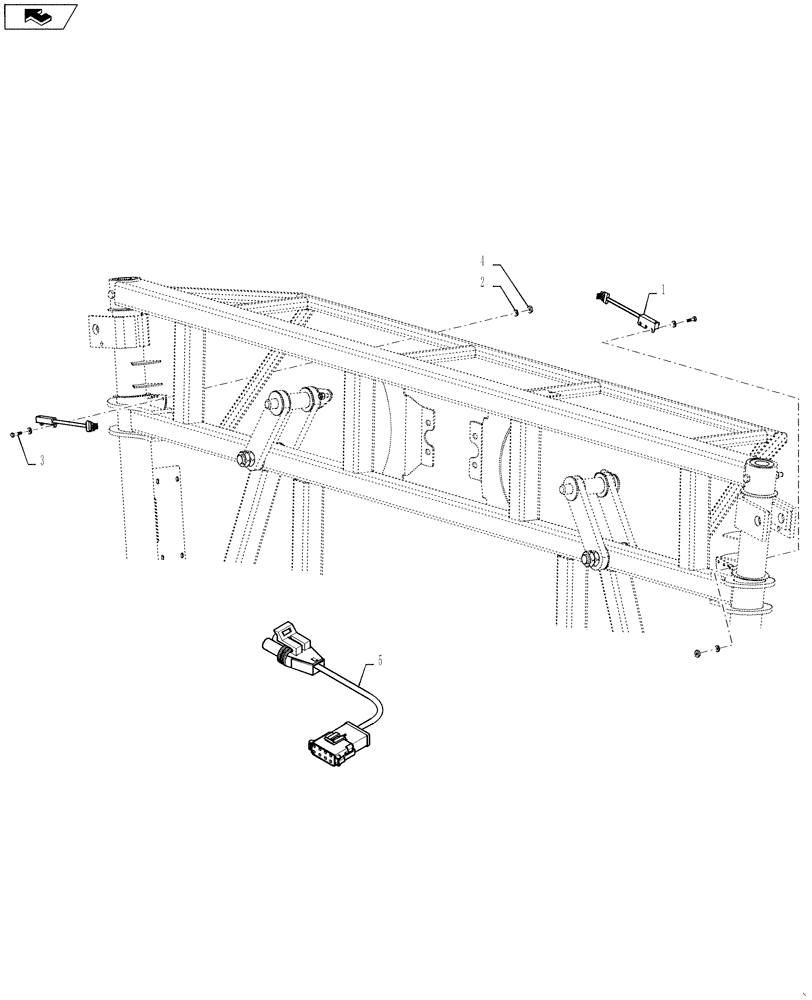 4
2
1
3
5