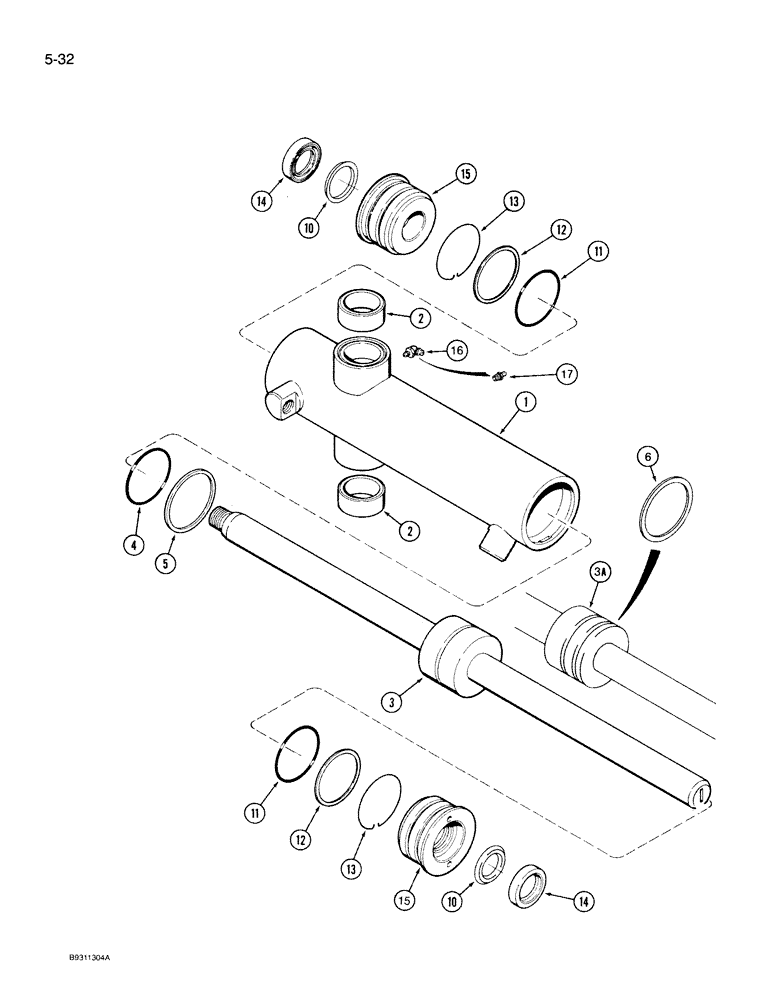 5-32

14
10
15
13
12
11
2
16
17
1
6
4
5
2
3A
3
11
12
13
15
10
14

B9311304A