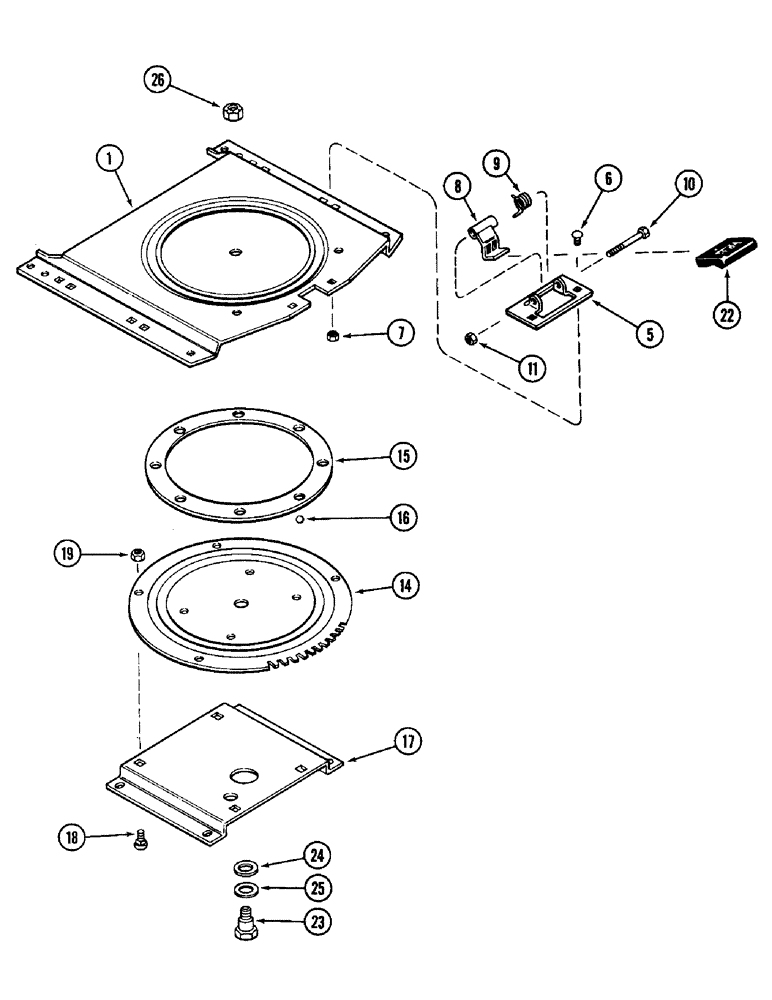 26
1
9
8
6
10
22
5
7
11
15
16
19
14
17
18
24
25
23