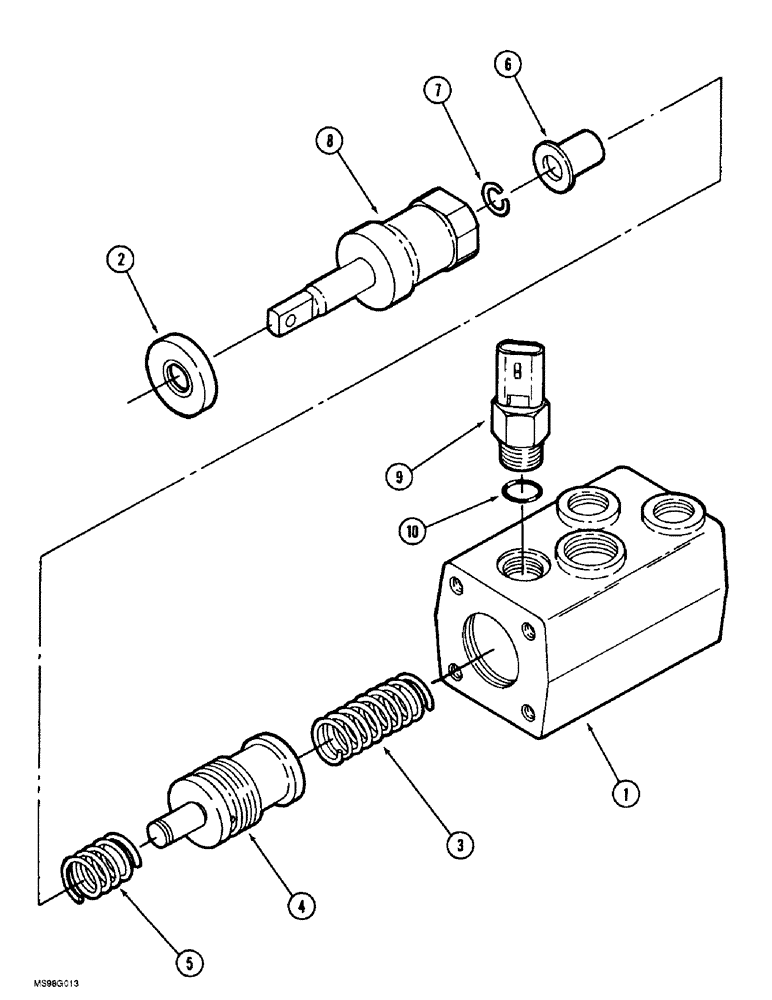 6
7
8
2
9
10
1
3
4
5
MS98G013