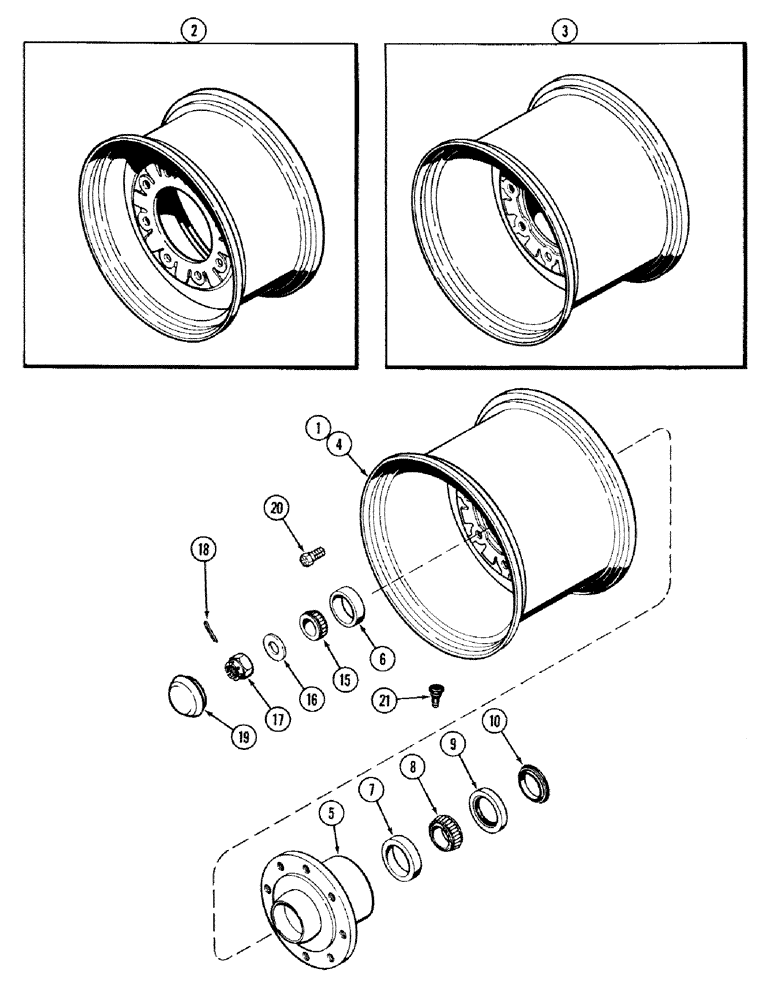 2
3
1
4
20
18
6
15
16
17
19
21
10
9
8
7
5