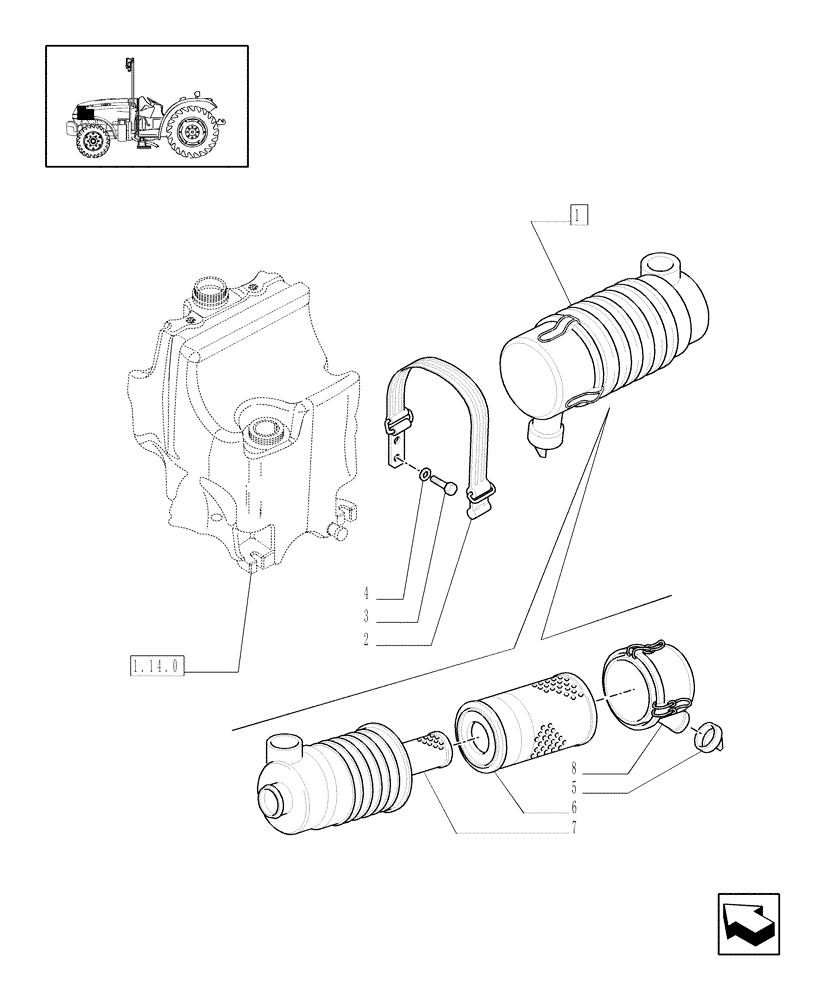 1

4
3
2

1.14.0

8
5
6
7