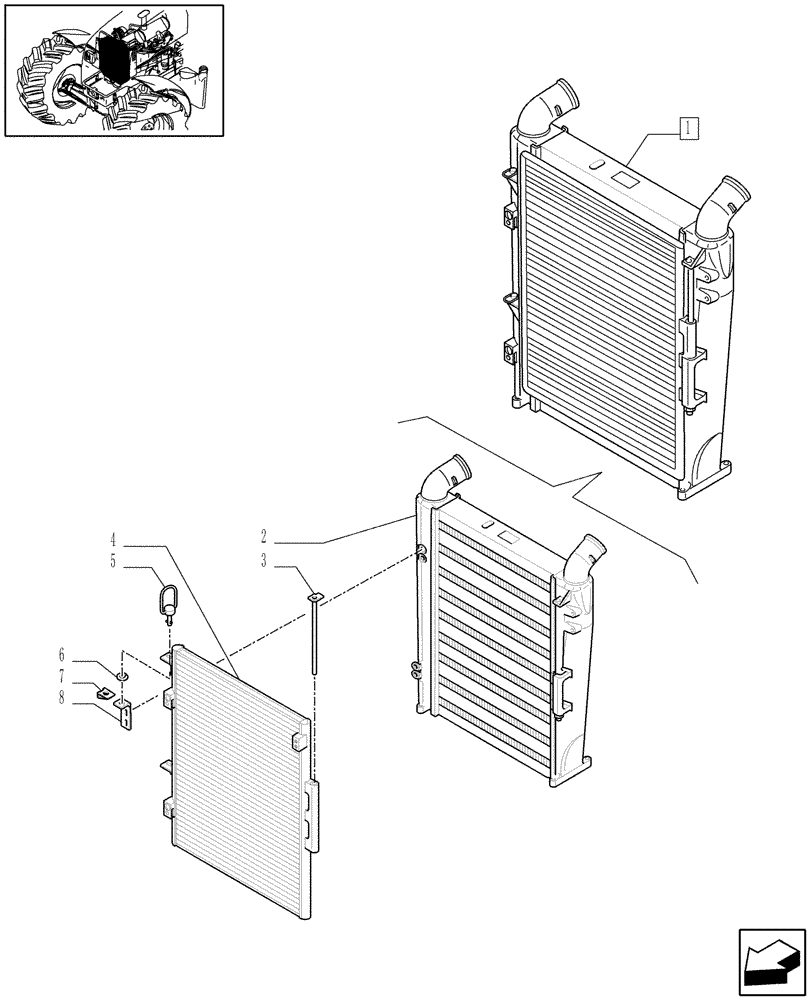 1
2
3
4
5
6
7
8