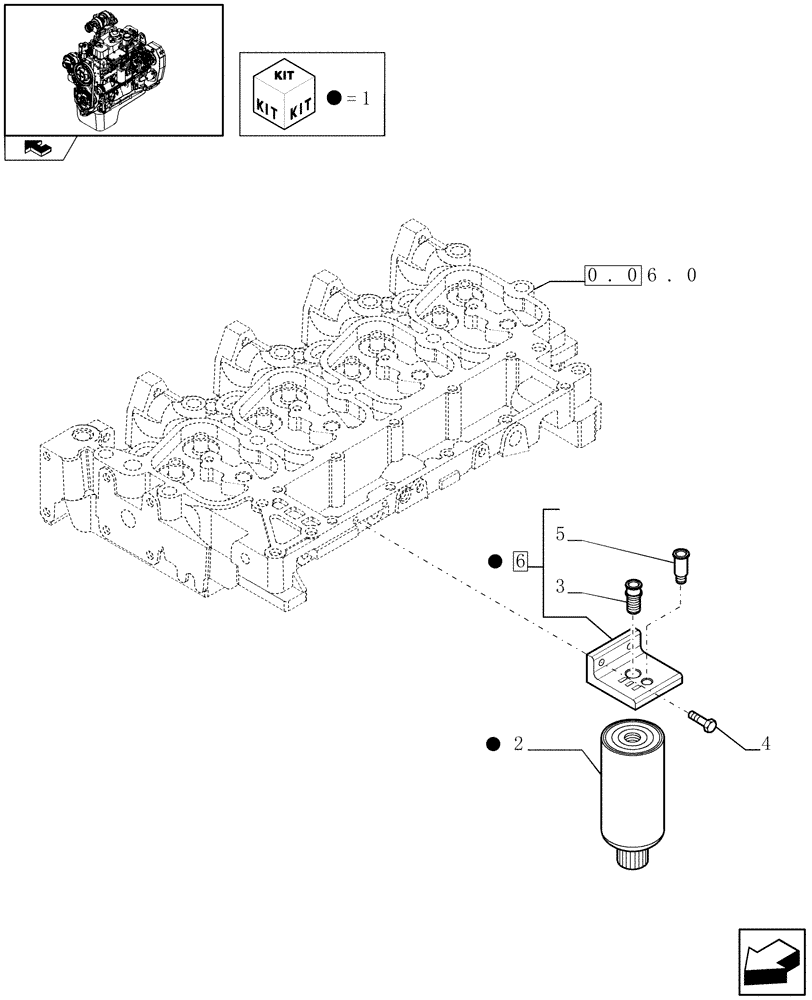 KIT
KIT KIT
● = 1

0 . 0 6 . 0

● 6
5
3
4
● 2